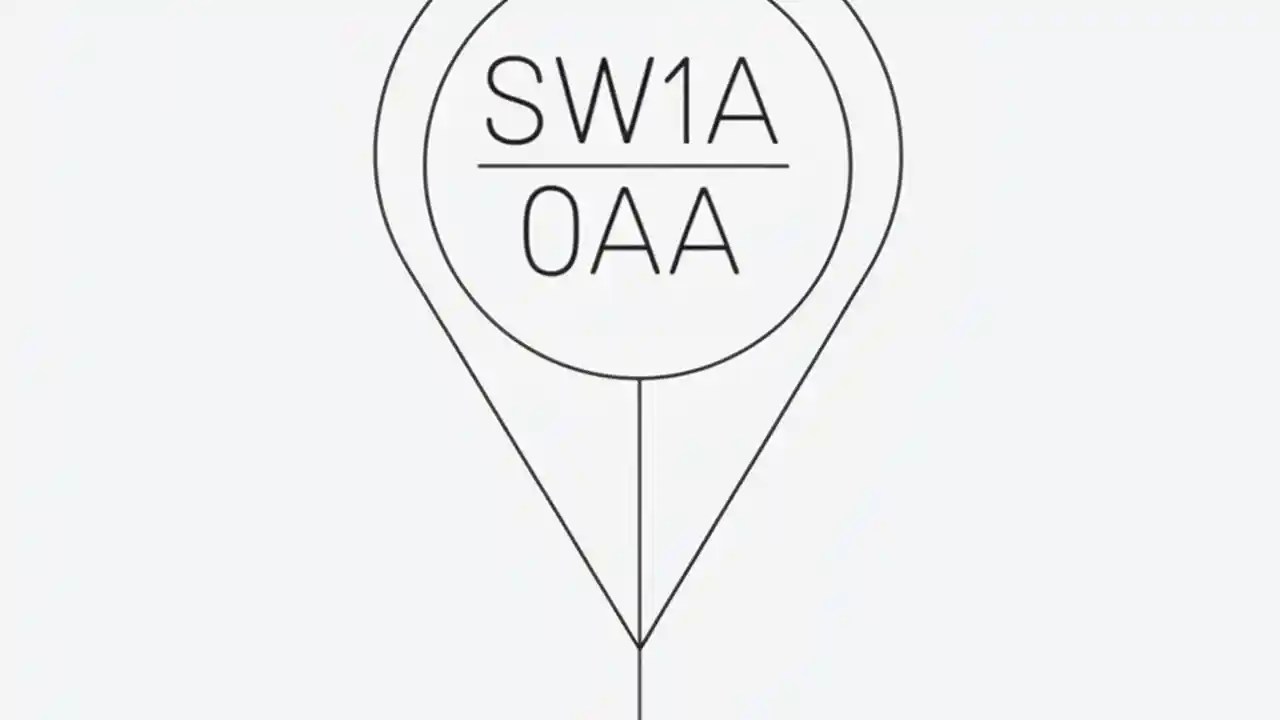 SW1A
0AA