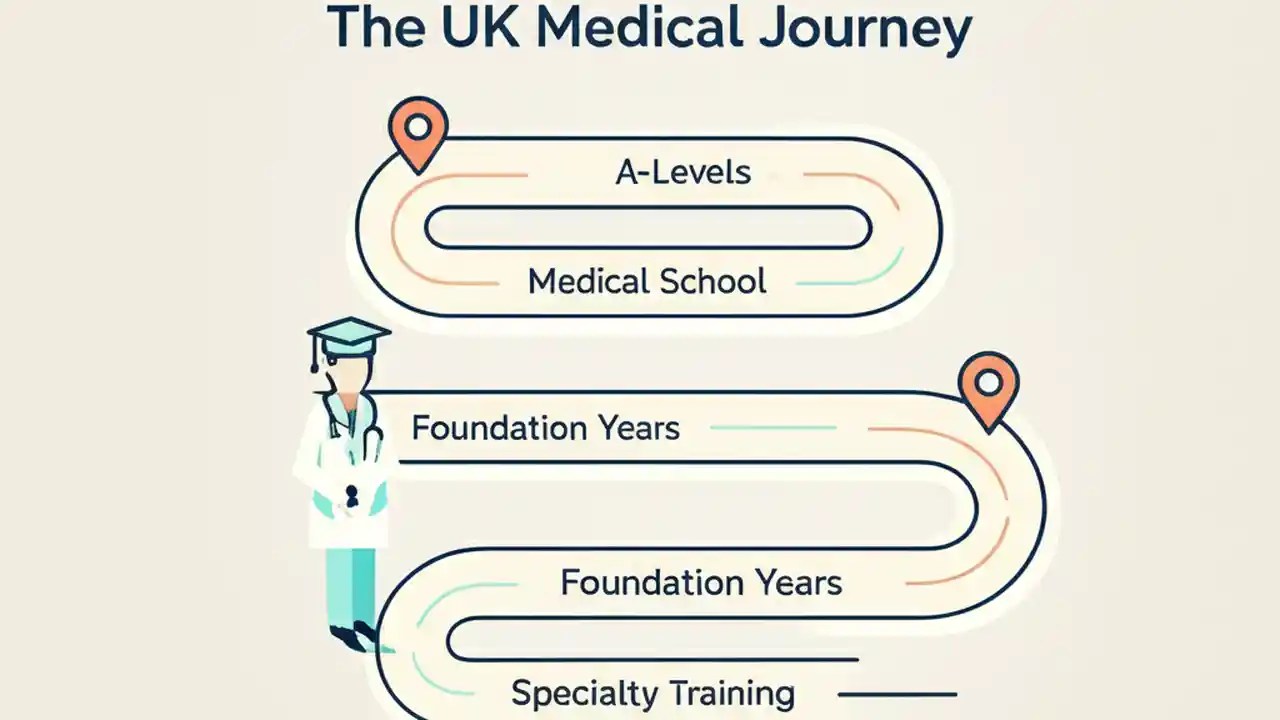 The UK Medical Journey

A-Levels

Medical School

Foundation Years

Foundation Years

Specialty Training