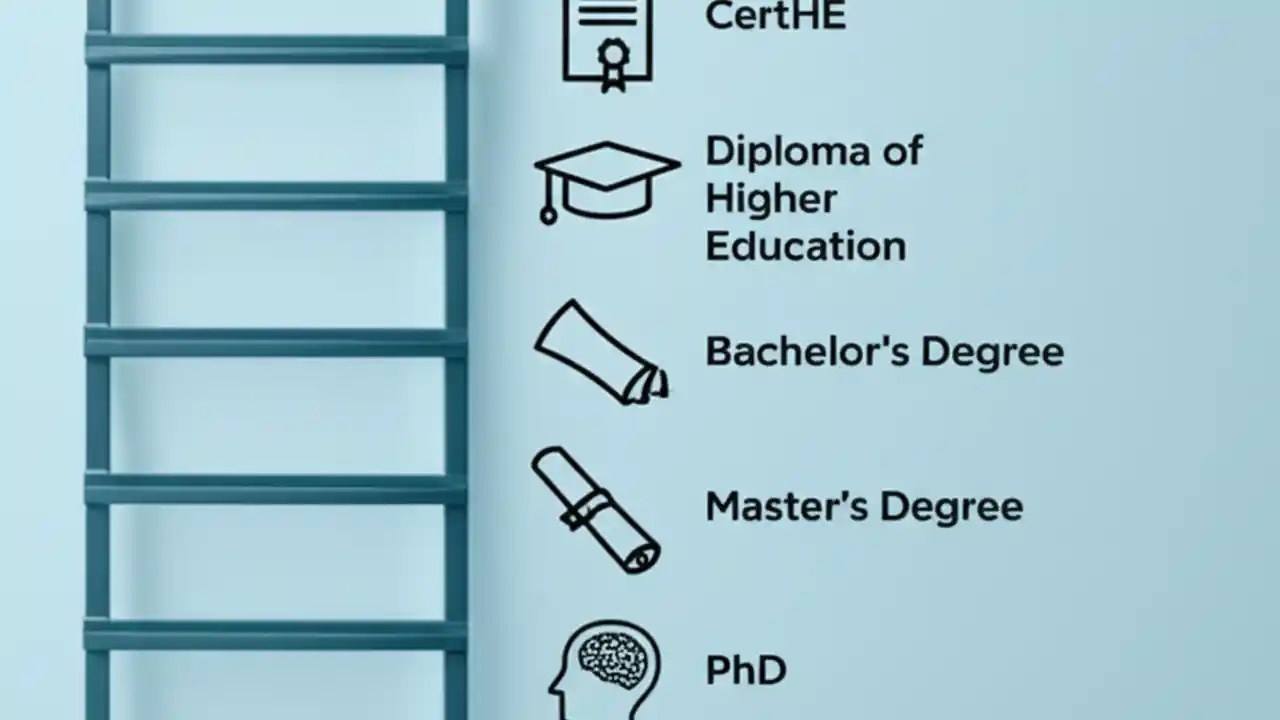 CertHE

Diploma of Higher Education

Bachelor's Degree

Master's Degree

PhD