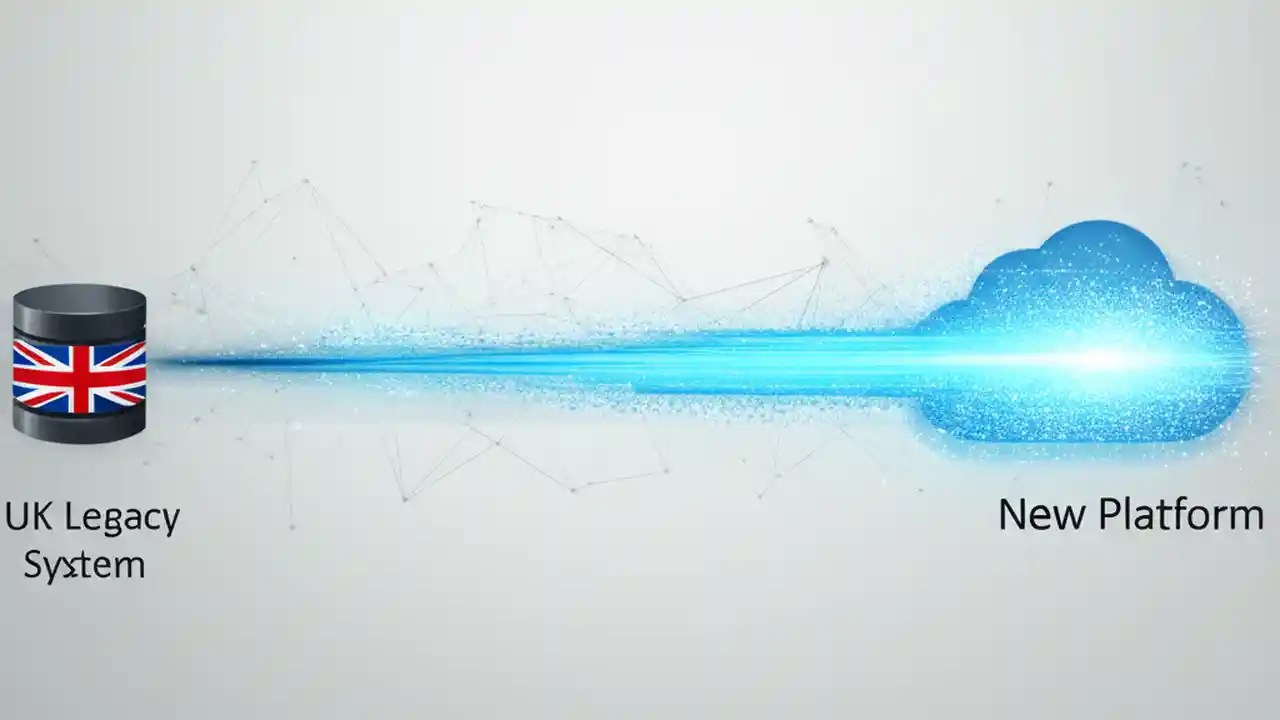 UK Legacy System

New Platform