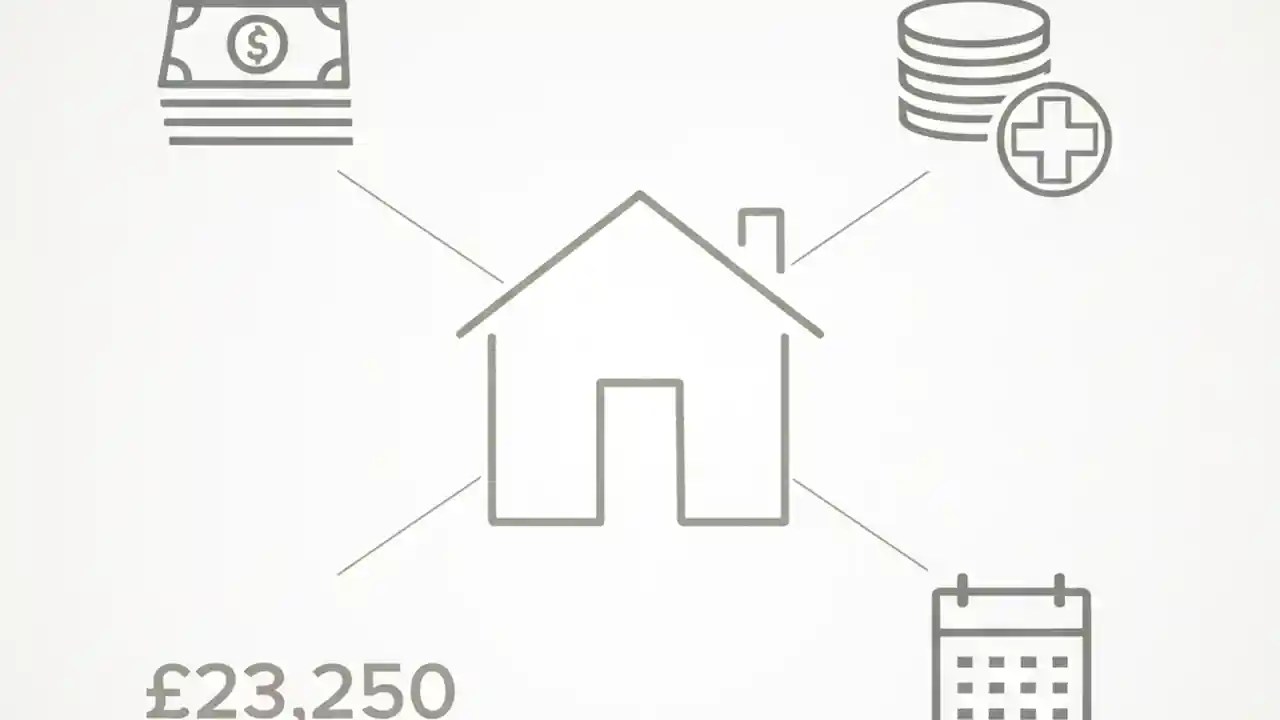 $

£23,250