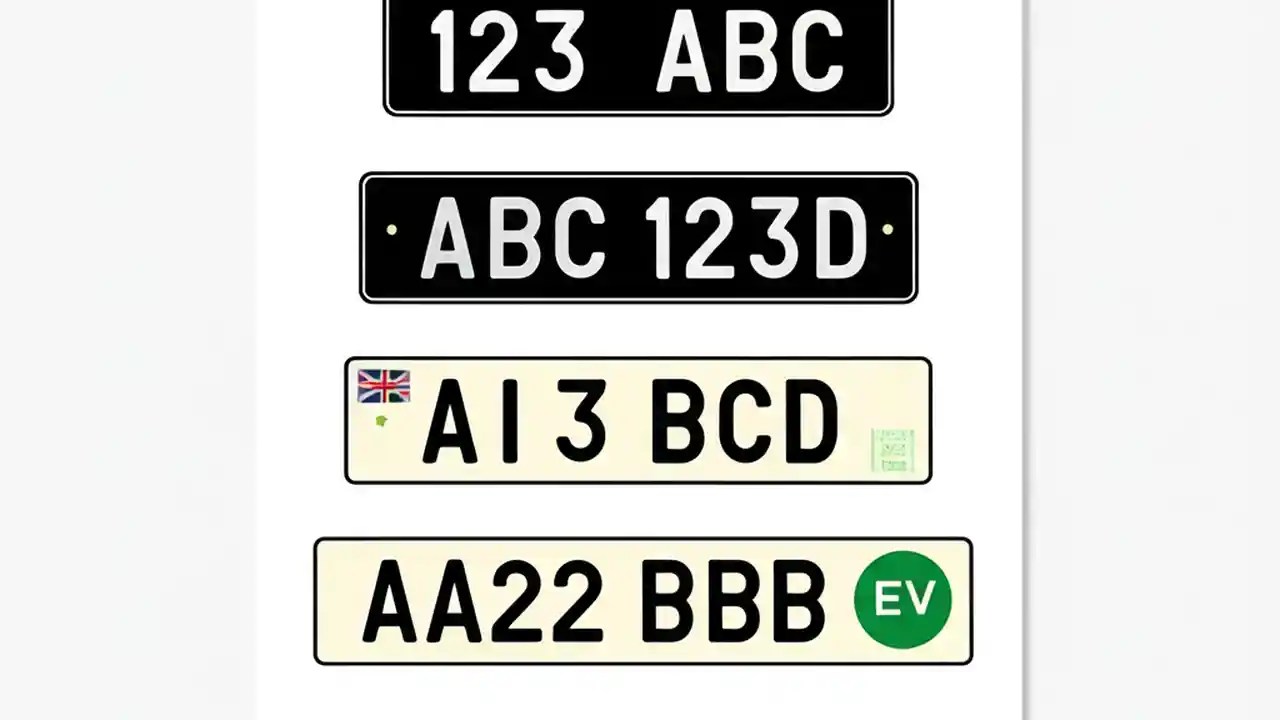 123 ABC

ABC 123D

A1 3 BCD

AA22 BBB EV