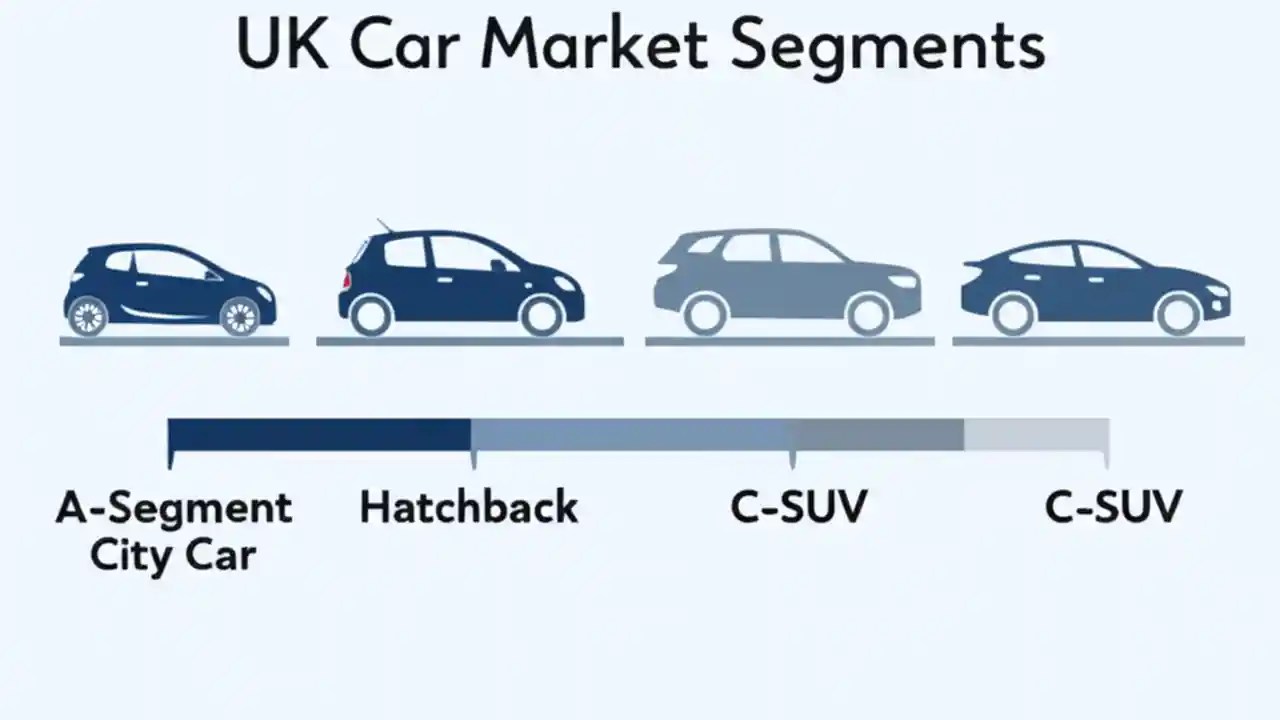 UK Car Market Segments

A-Segment City Car

Hatchback

C-SUV

C-SUV