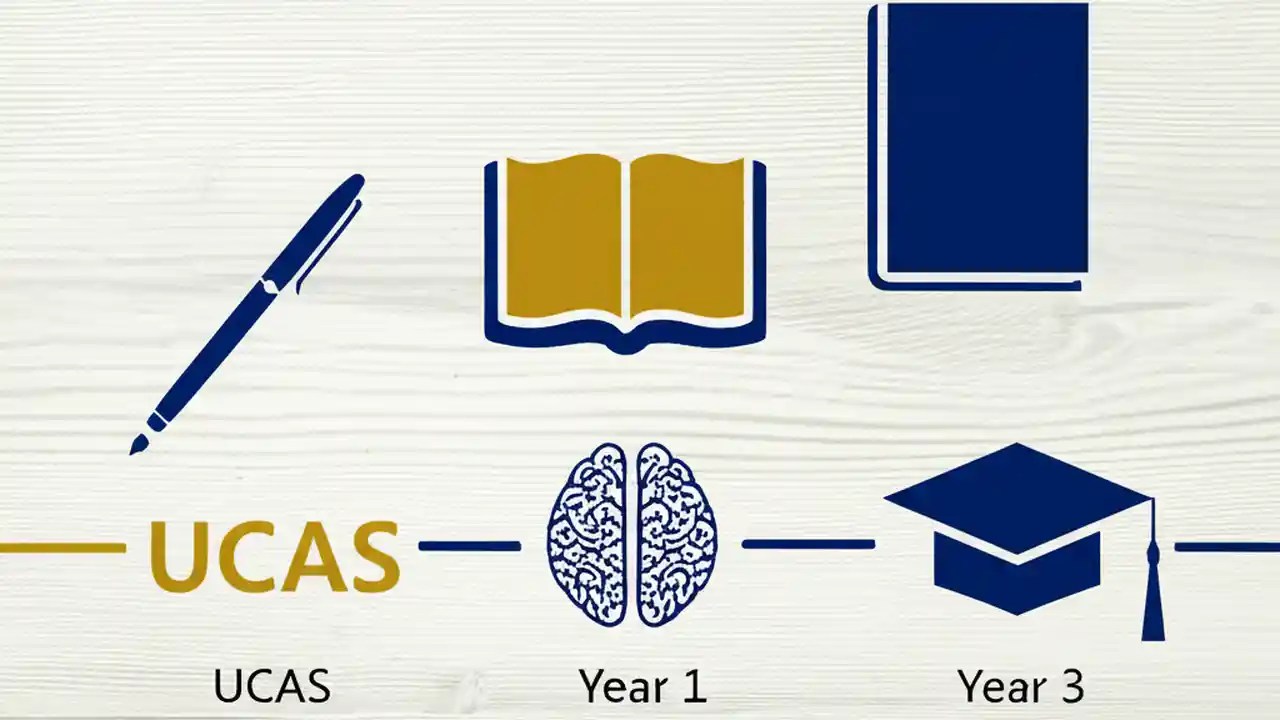 UCAS

UCAS

Year 1

Year 3