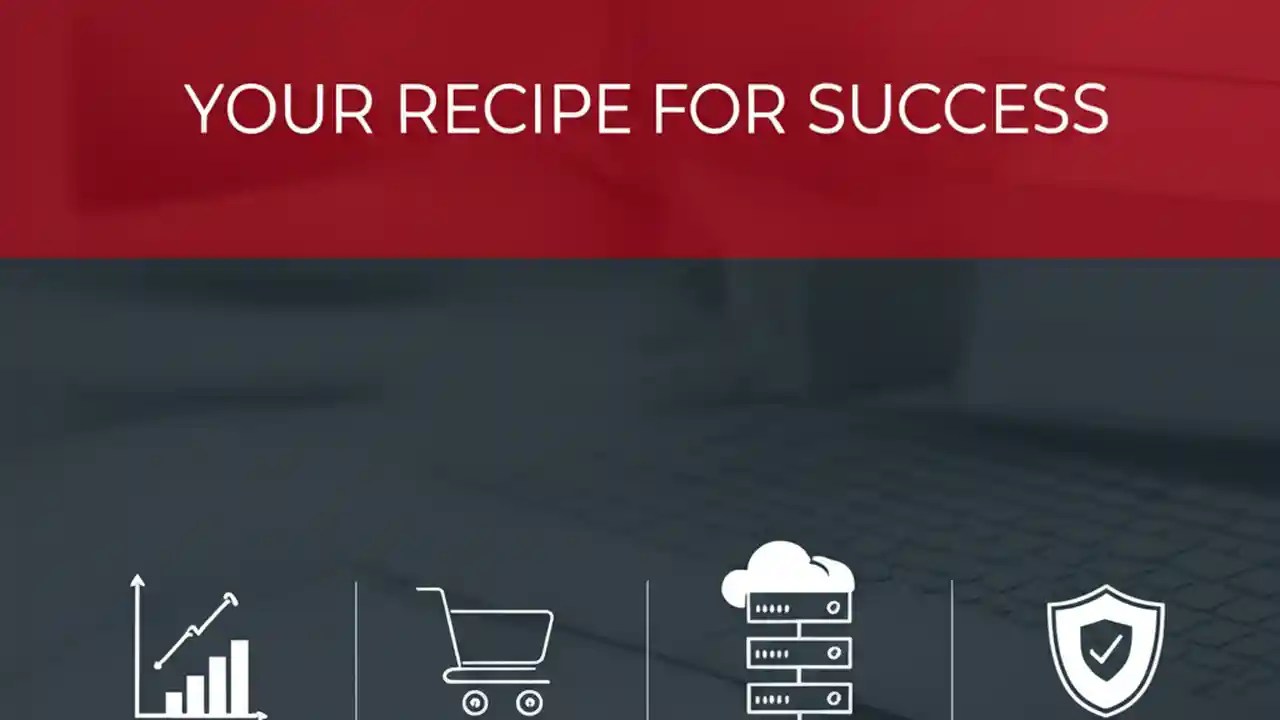 YOUR RECIPE FOR SUCCESS