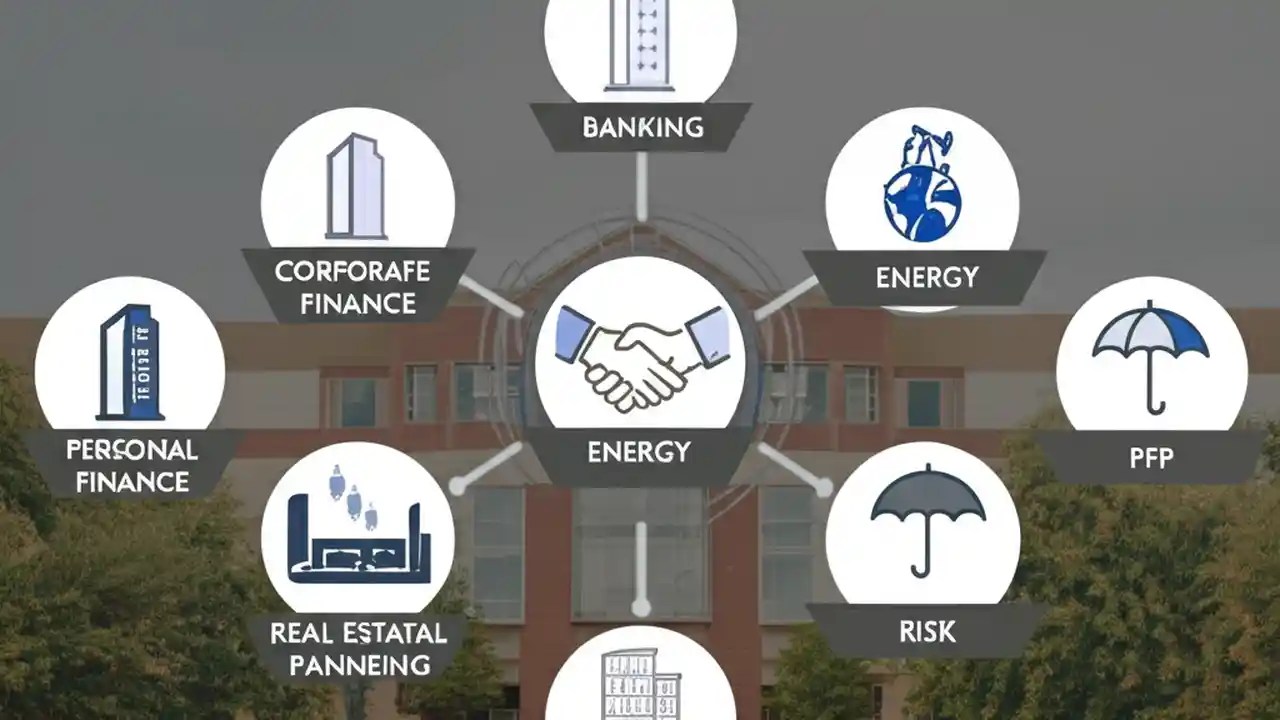 BANKING

CORFORAFE FINANCE

ENERGY

PERSONAL FINANCE

ENERGY

PFP

REAL ESTATAL PANNEING

RISK