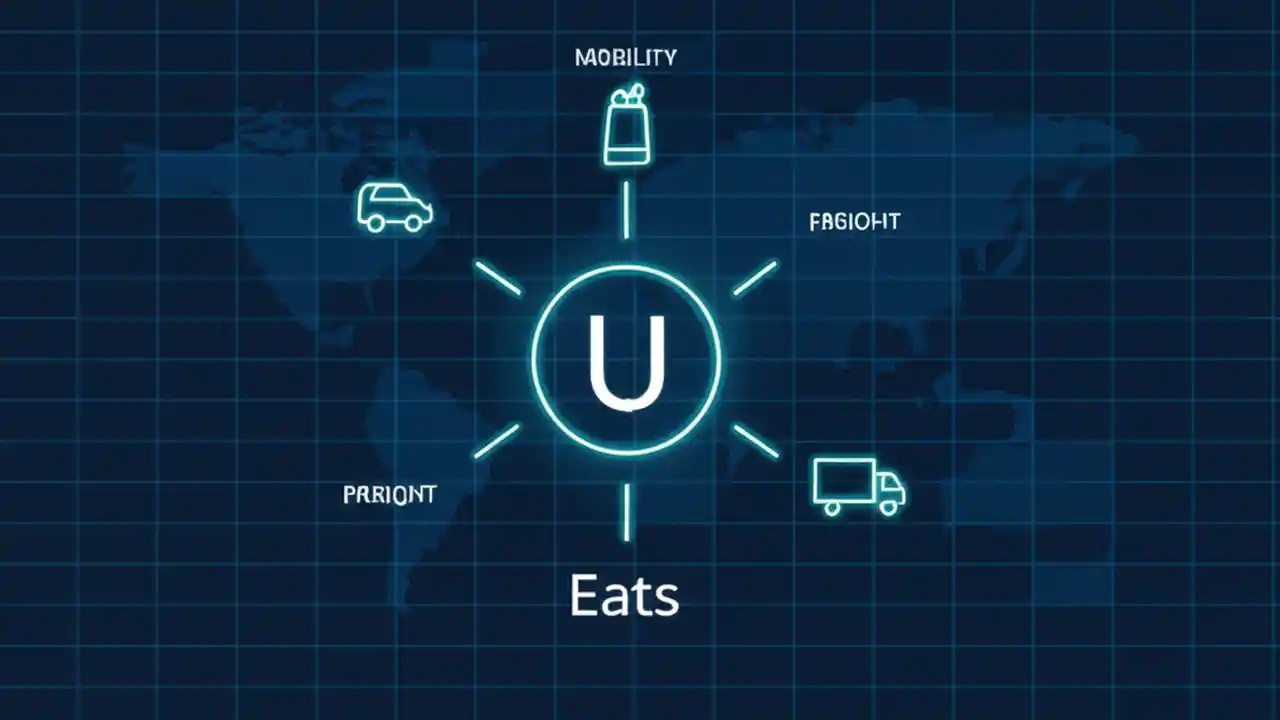 MOBILITY

FRGIOHT

U

PRRIONT

Eats