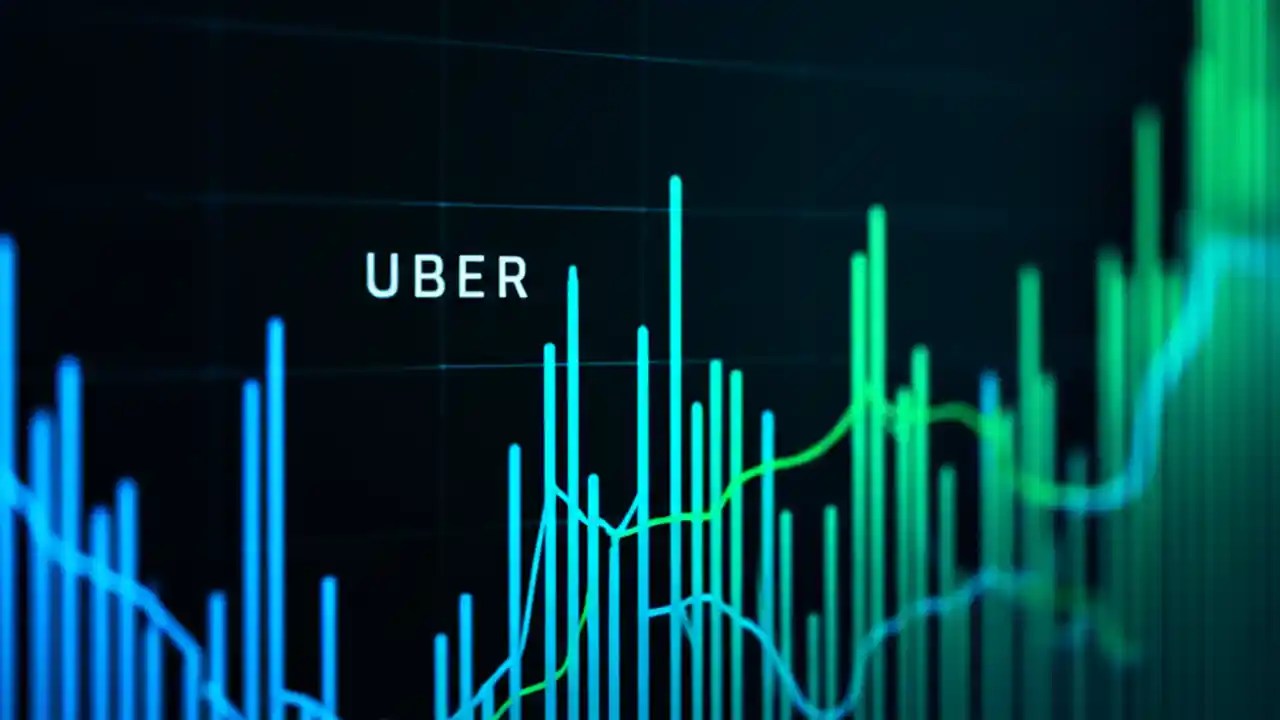 UBER