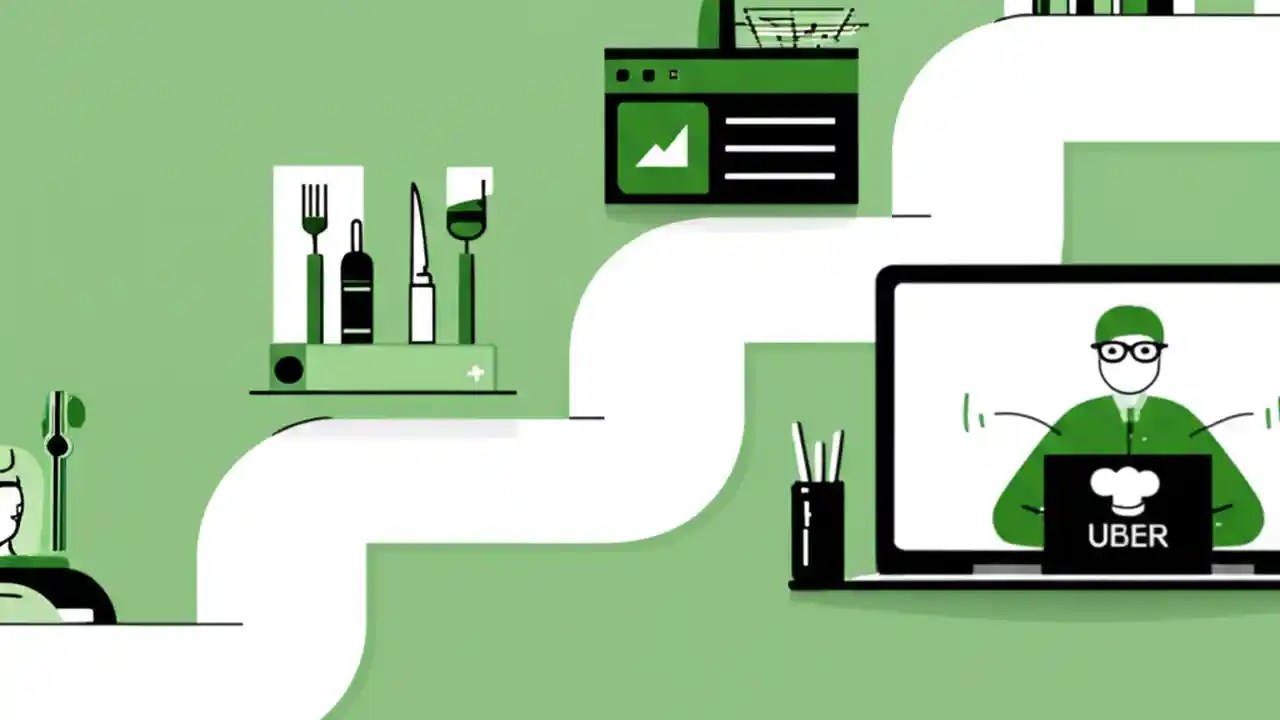 UBER