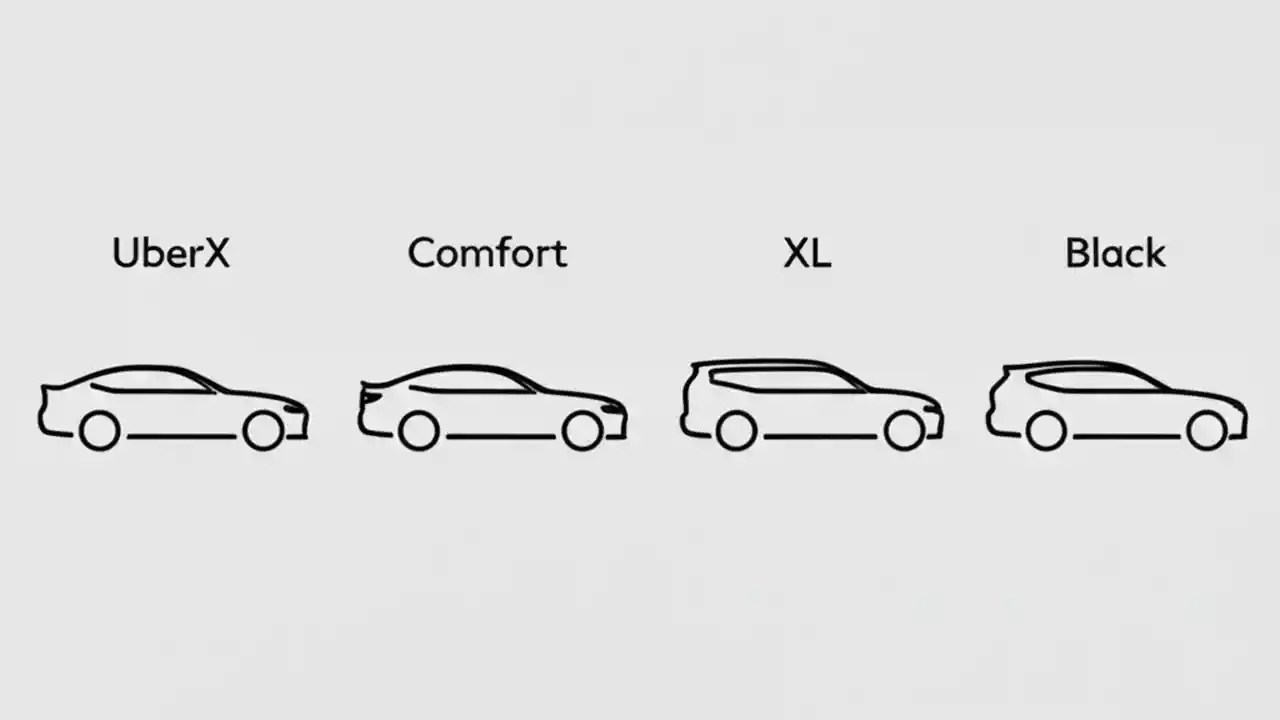 UberX Comfort XL Black