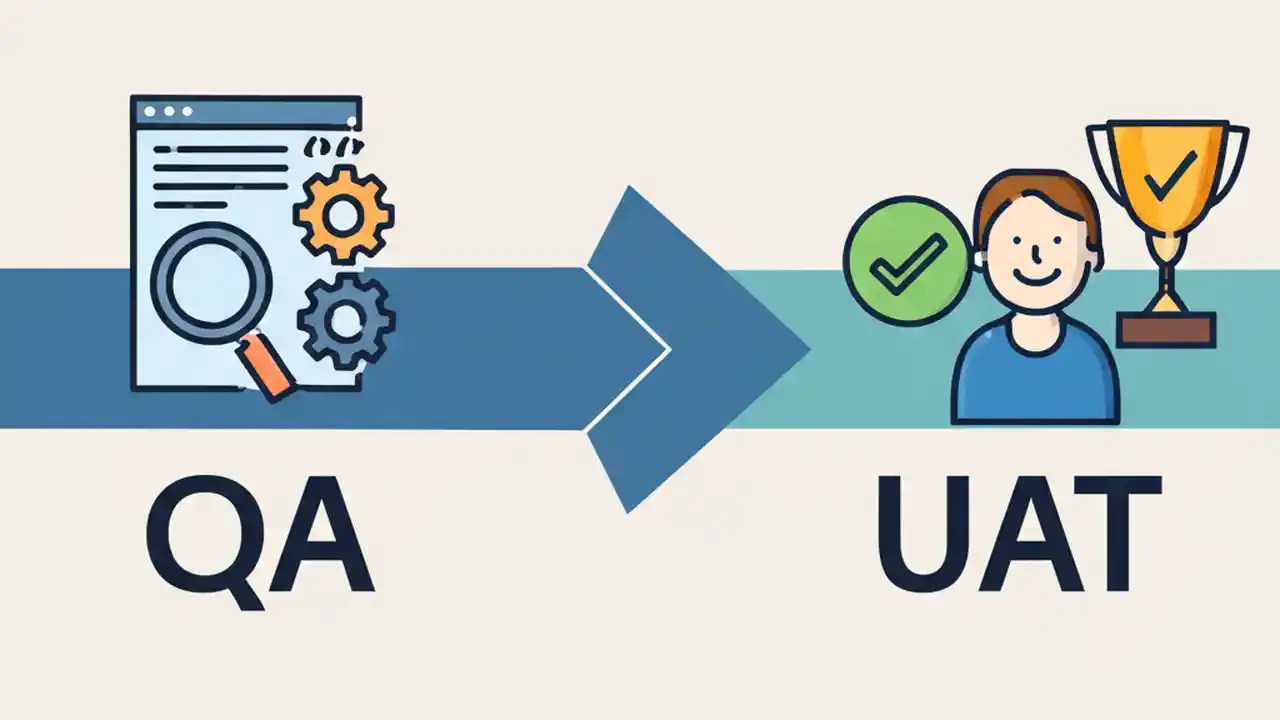 QA

UAT