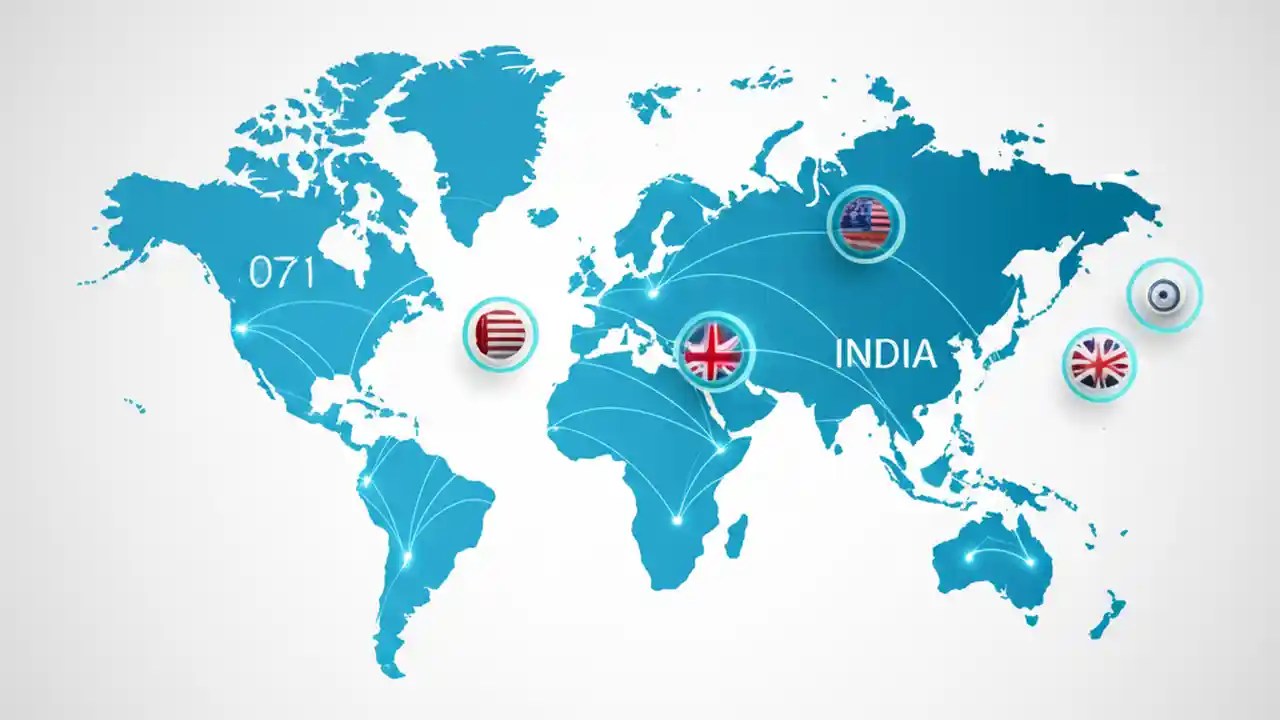 071

INDIA