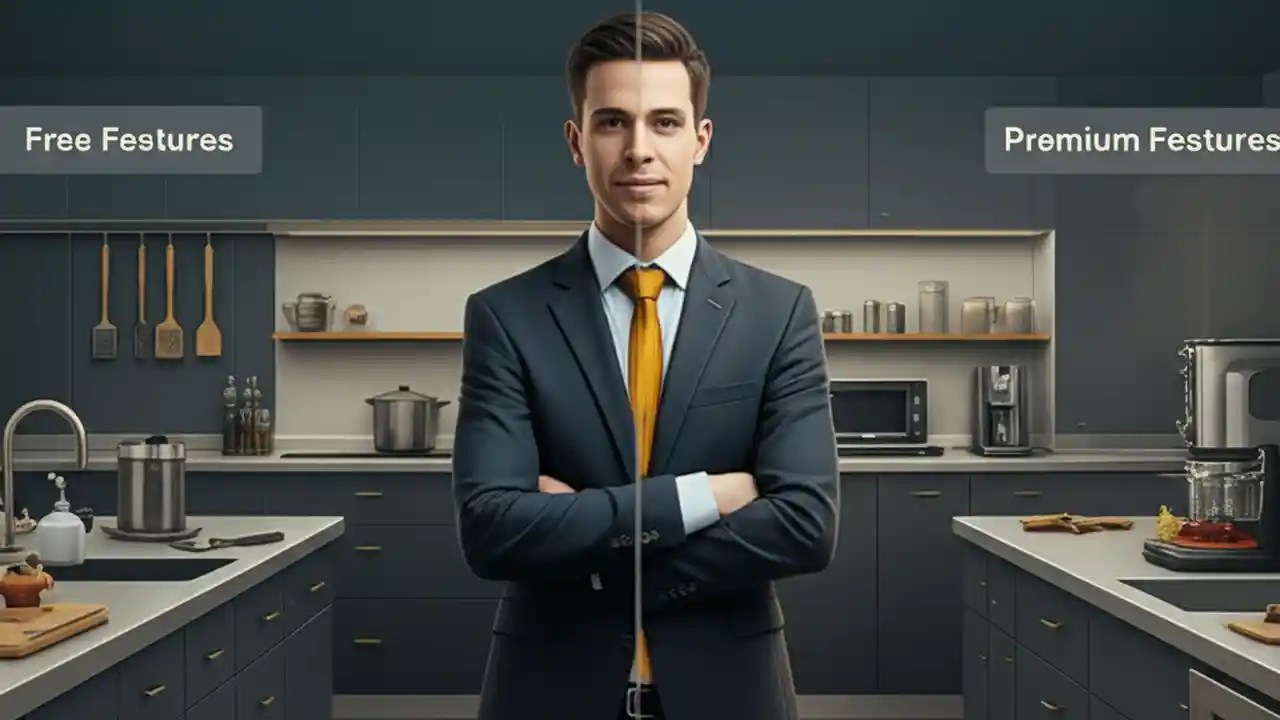 Free Festures

Premium Festures