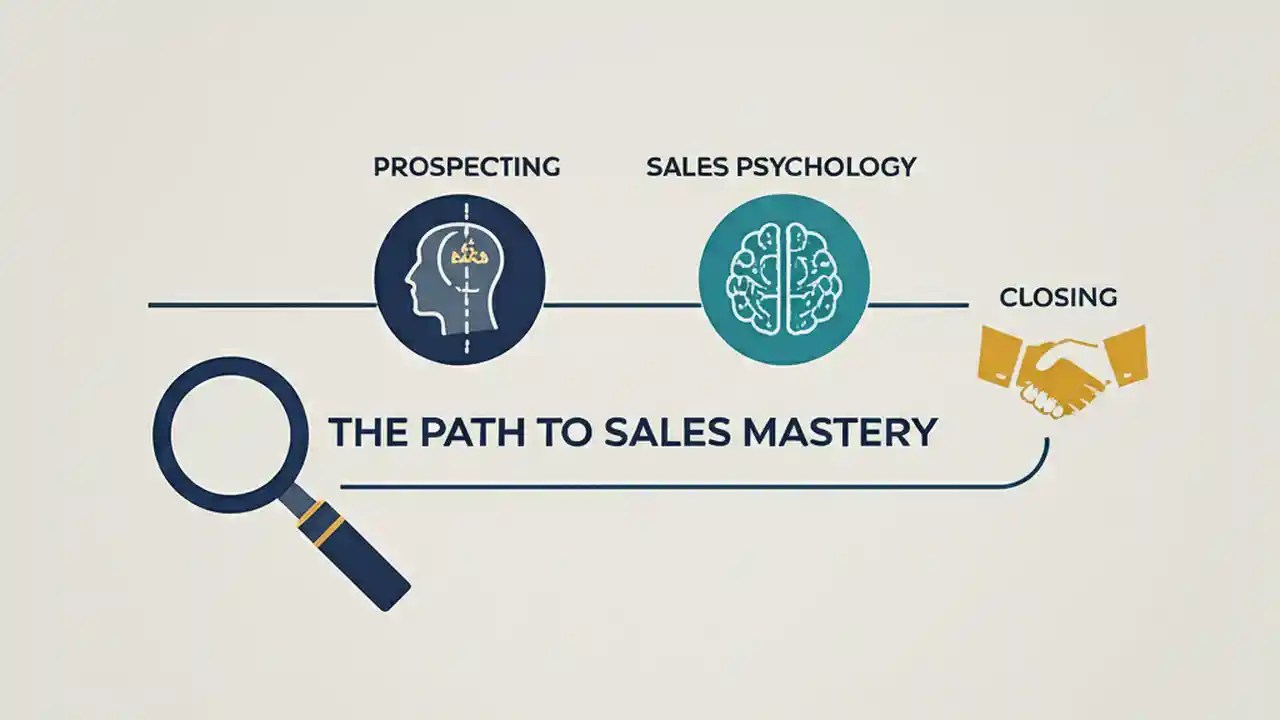 PROSPECTING

SALES PSYCHOLOGY

CLOSING

THE PATH TO SALES MASTERY