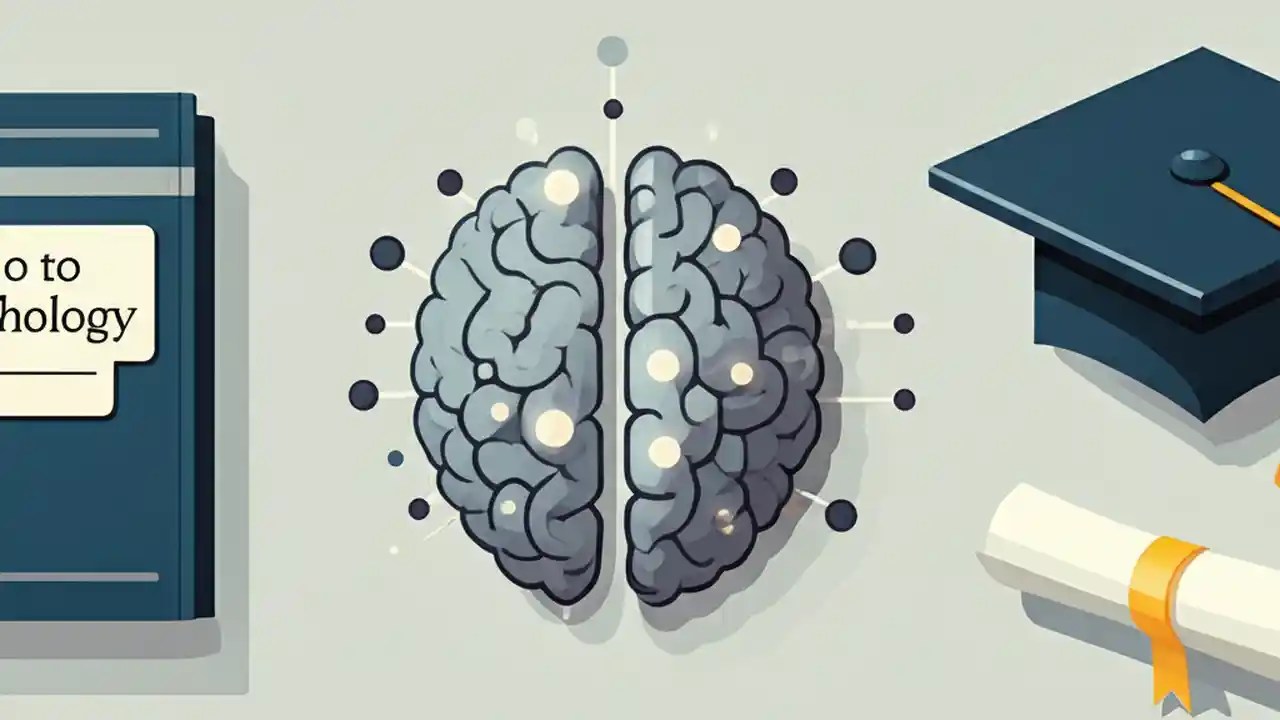 o to
hology