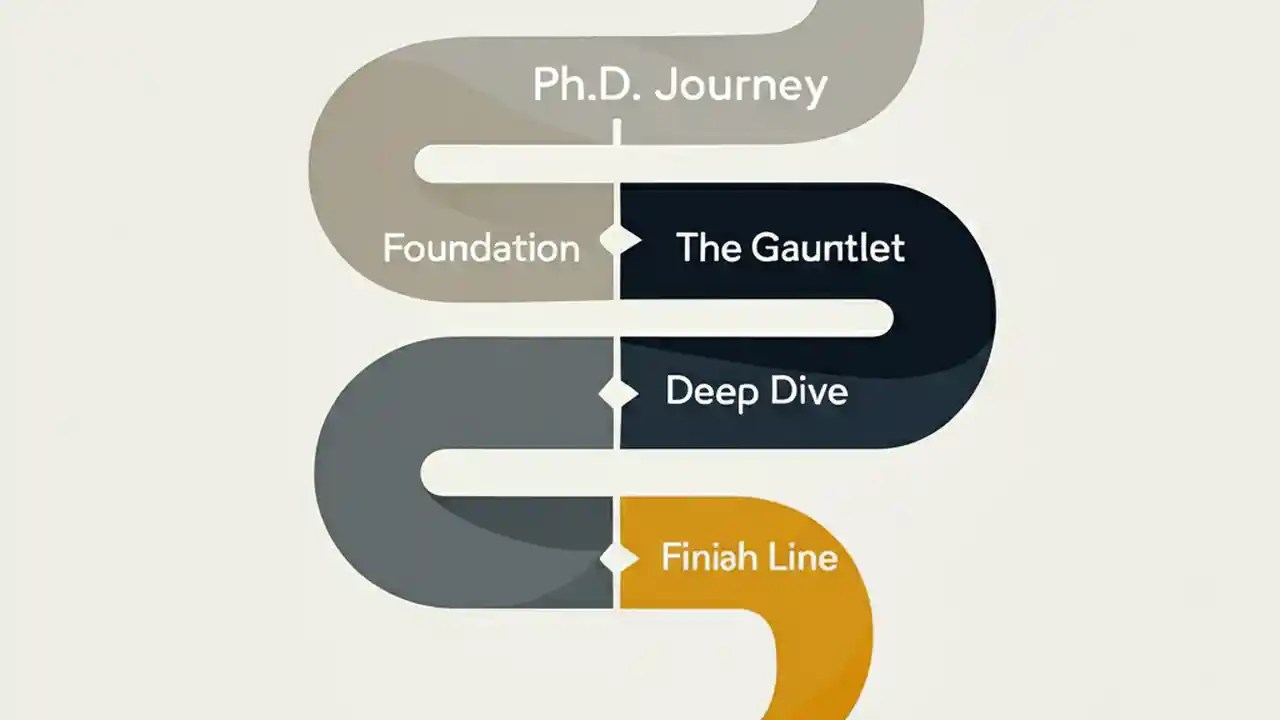 Ph.D. Journey

Foundation

The Gauntlet

Deep Dive

Finiah Line