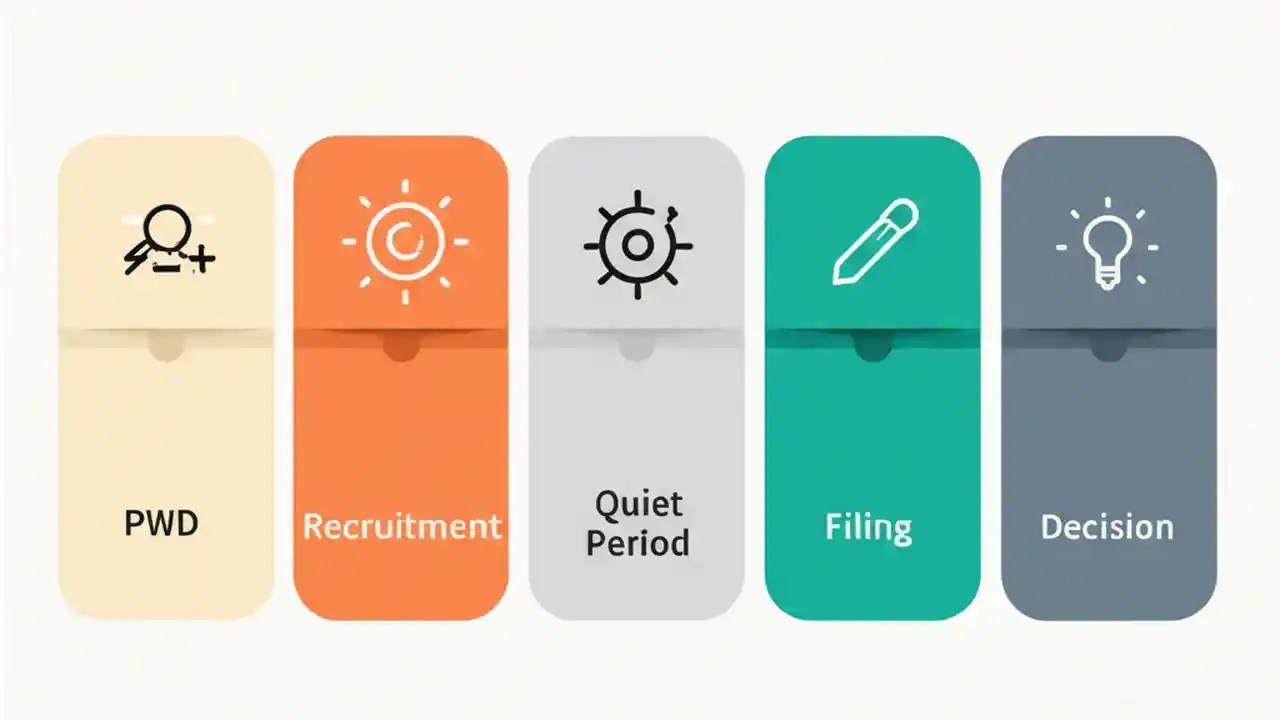 PWD

Recruitment

Quiet Period

Filing

Decision