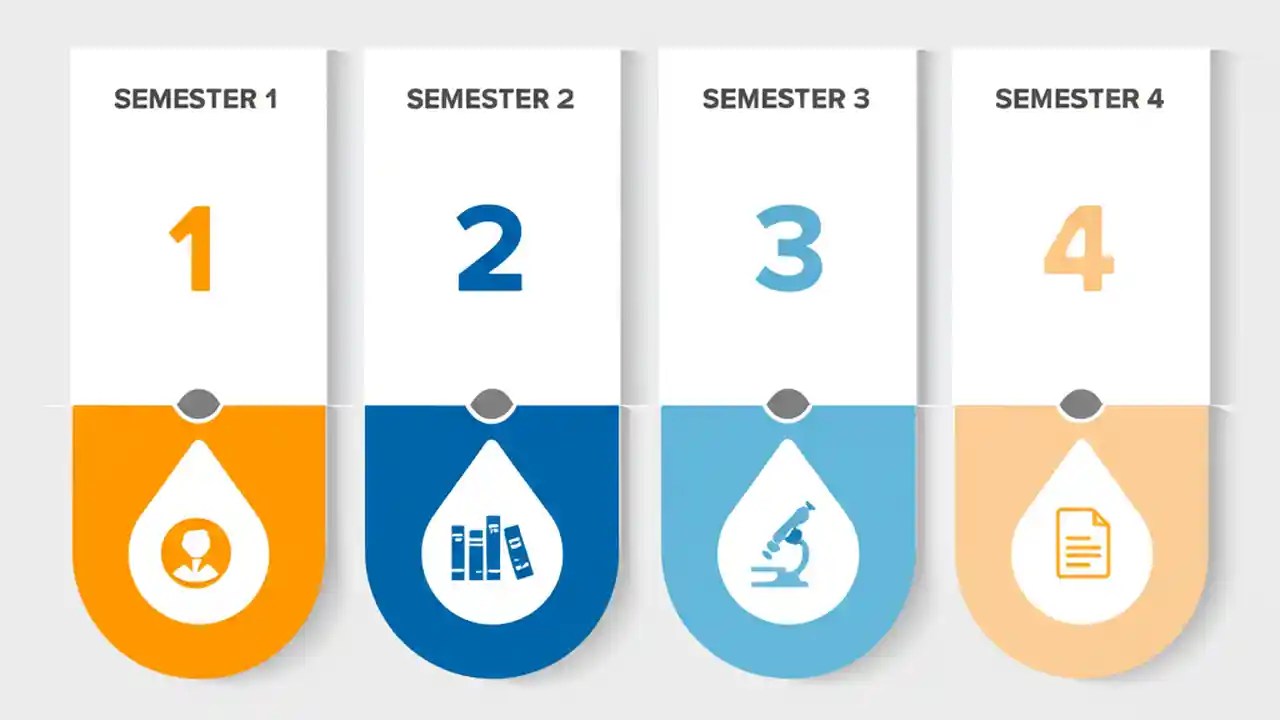 SEMESTER 1

1

SEMESTER 2

2

SEMESTER 3

3

SEMESTER 4

4