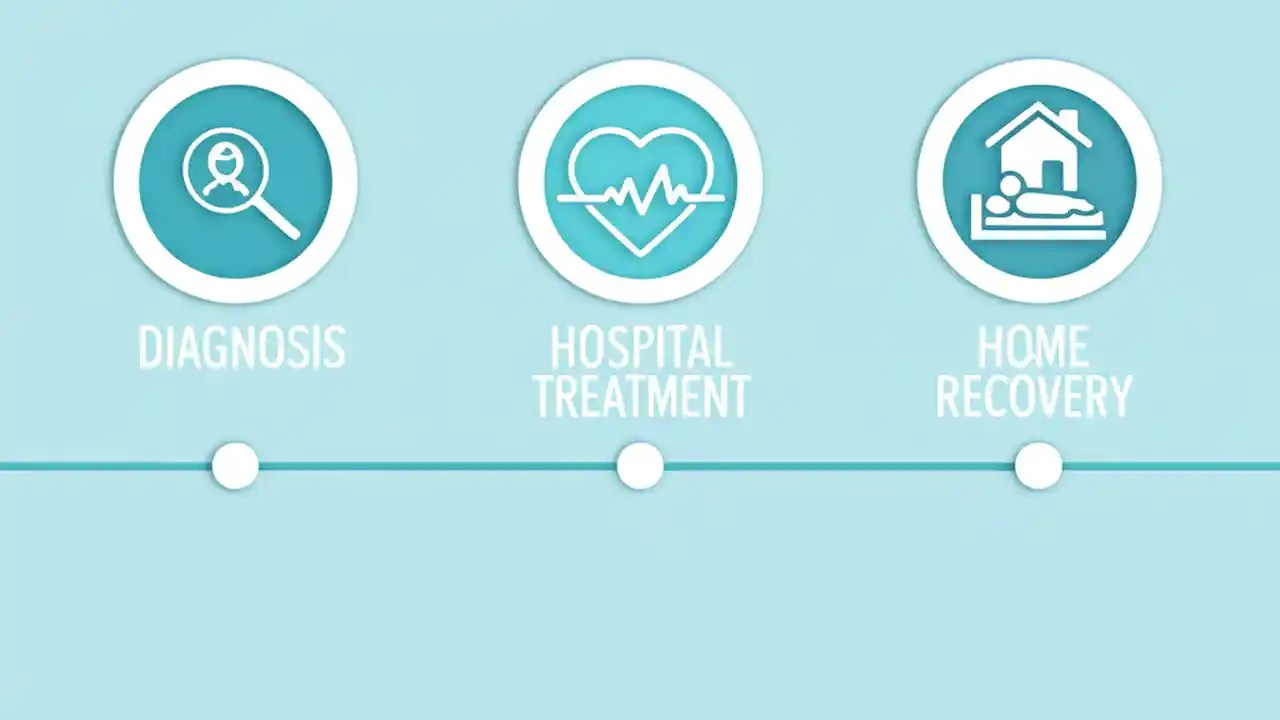 DIAGNOSIS

HOSPITAL TREATMENT

HOME RECOVERY