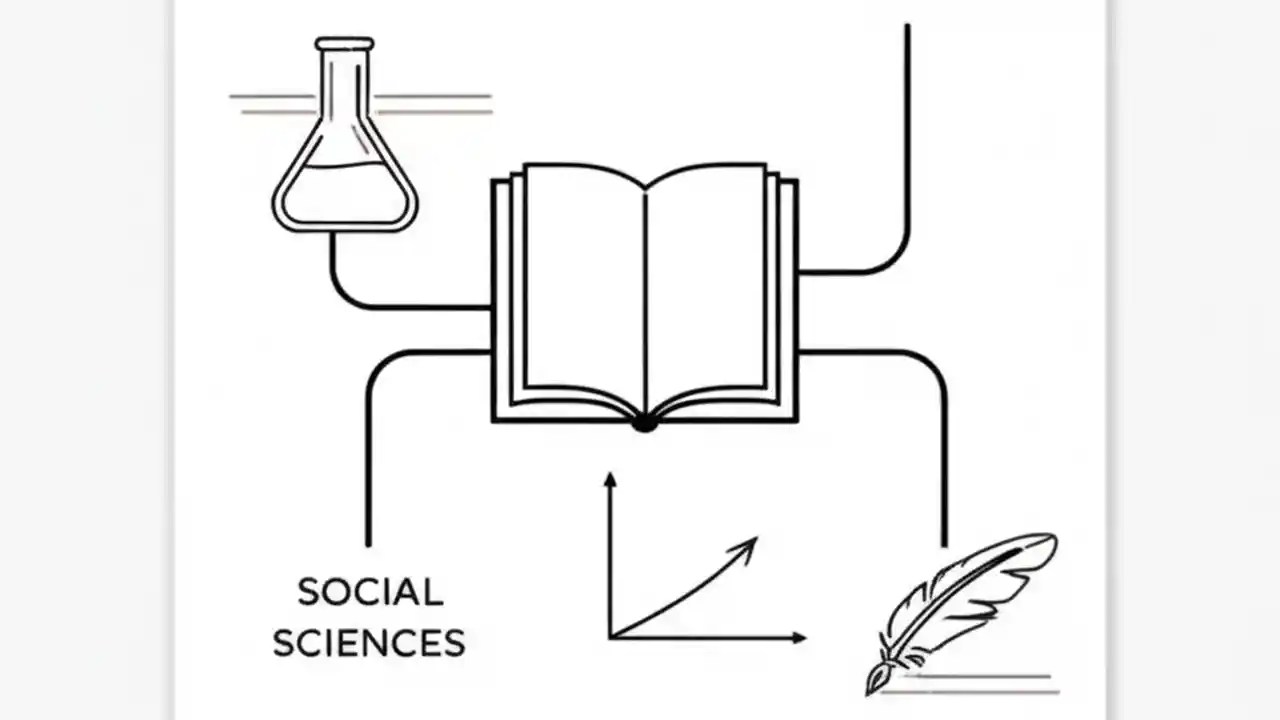 SOCIAL SCIENCES