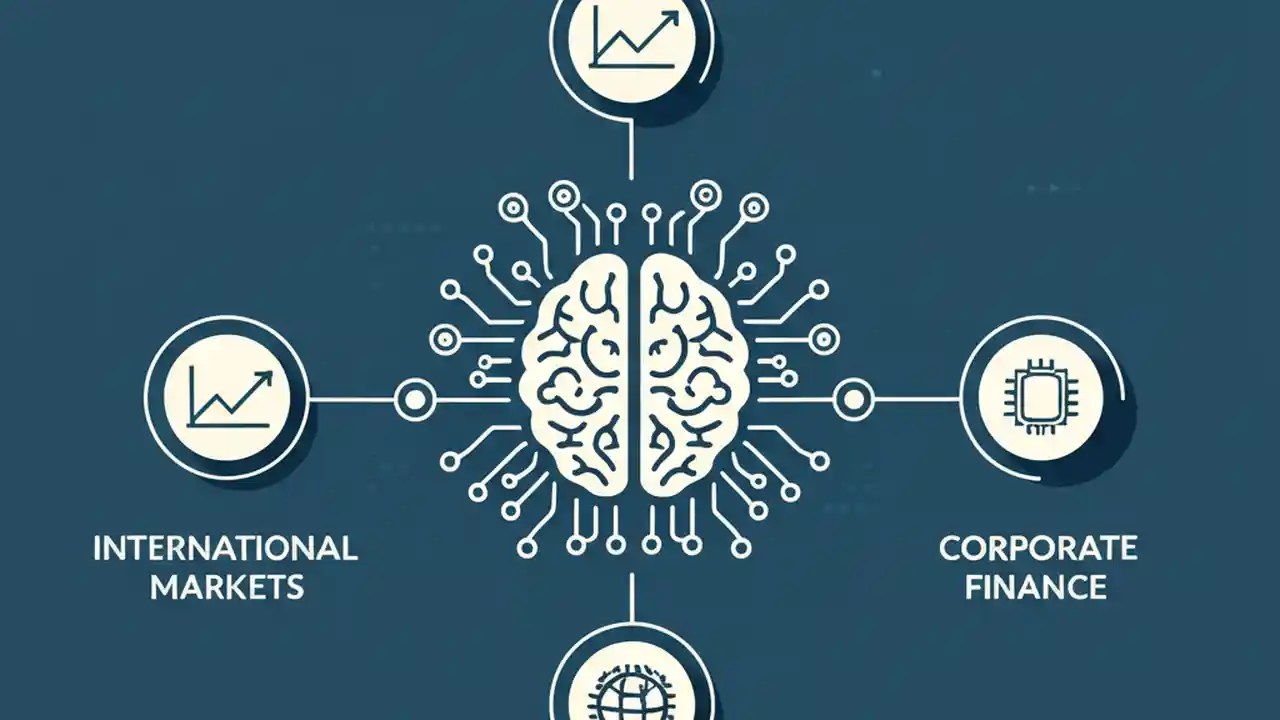 INTERNATIONAL MARKETS

CORPORATE FINANCE