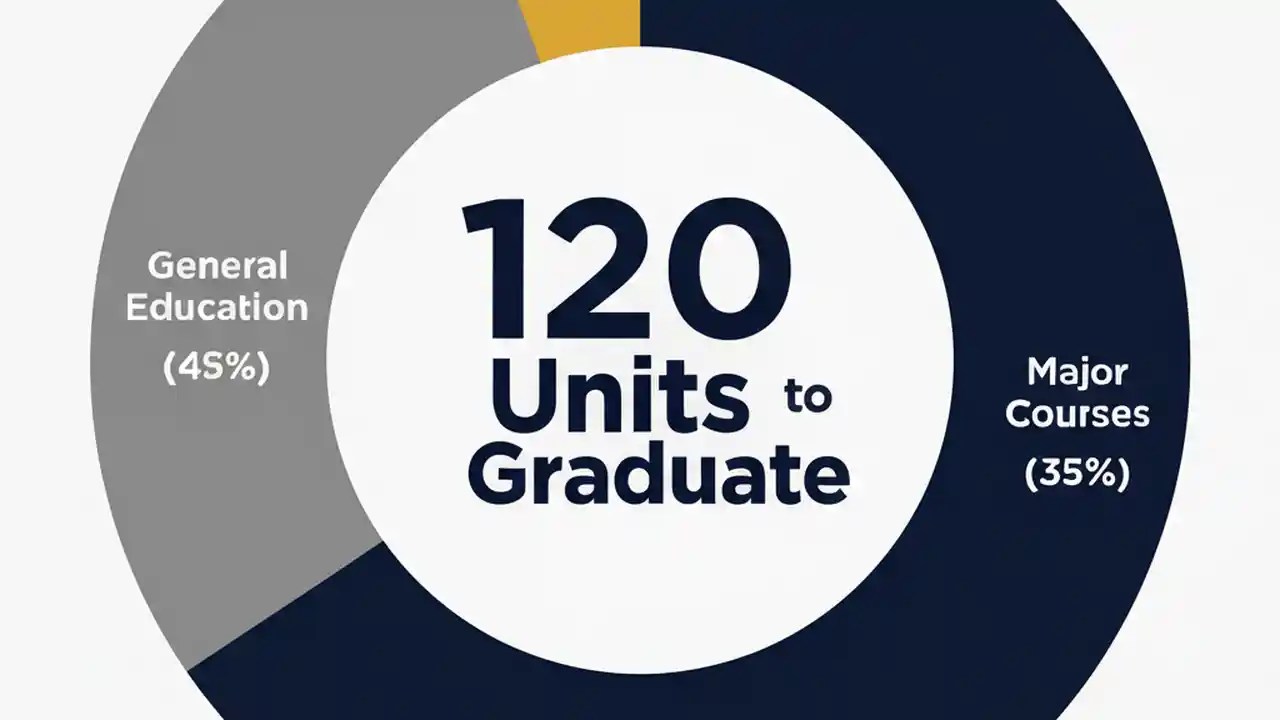 General Education (45%)

120 Units to Graduate

Major Courses (35%)