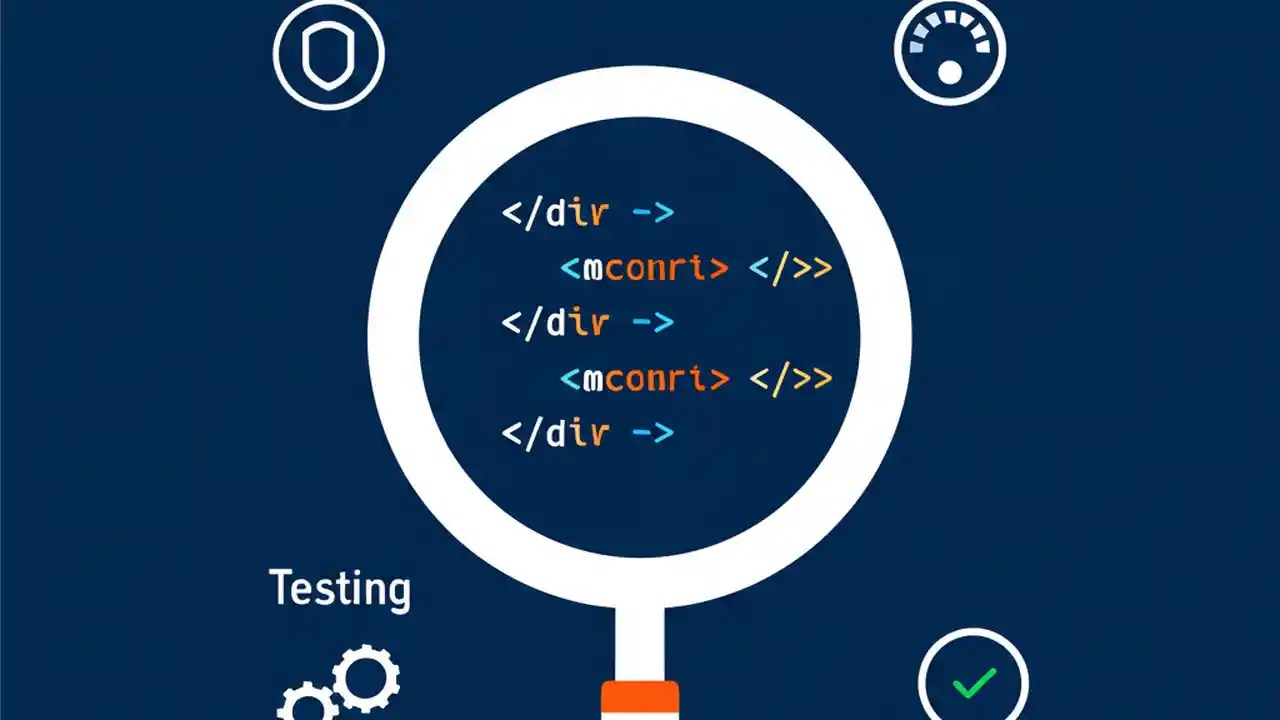 </dir ->
<mconrt> </>>
</dir ->
<mconrt> </>>
</dir ->

Testing