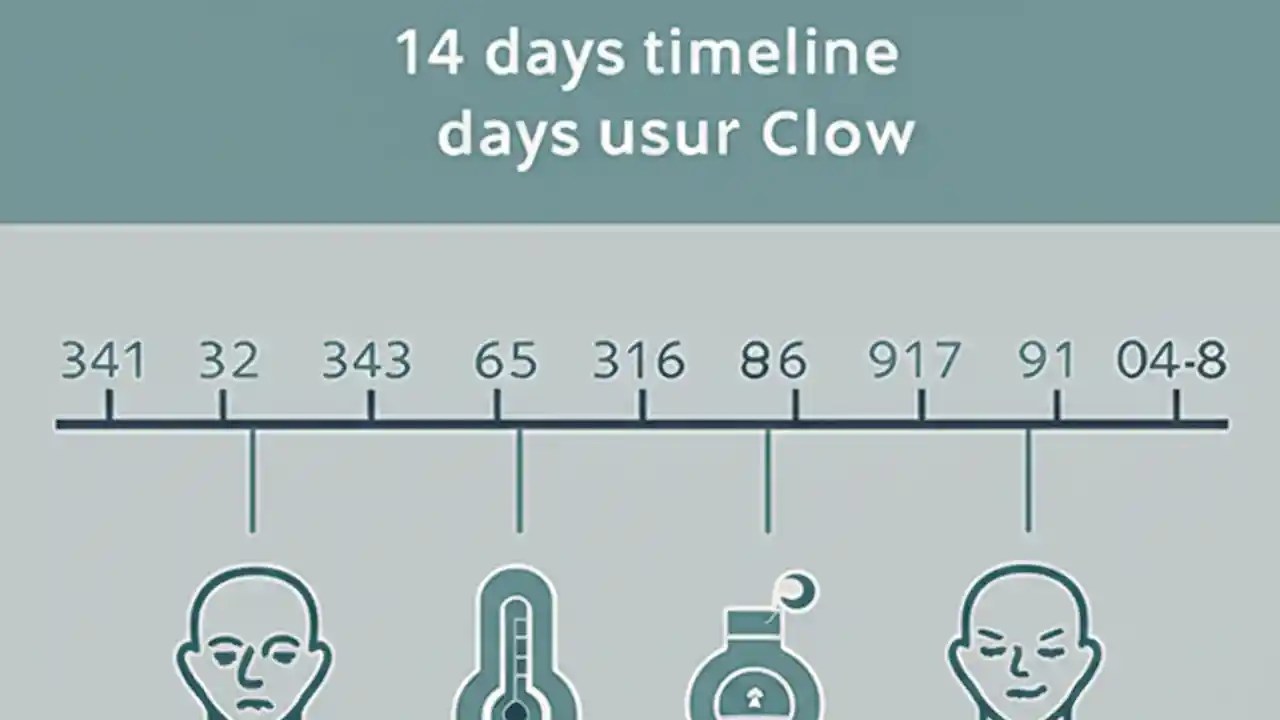 14 days timeline
days usur Clow

341 32 343 65 316 86 917 91 04-8