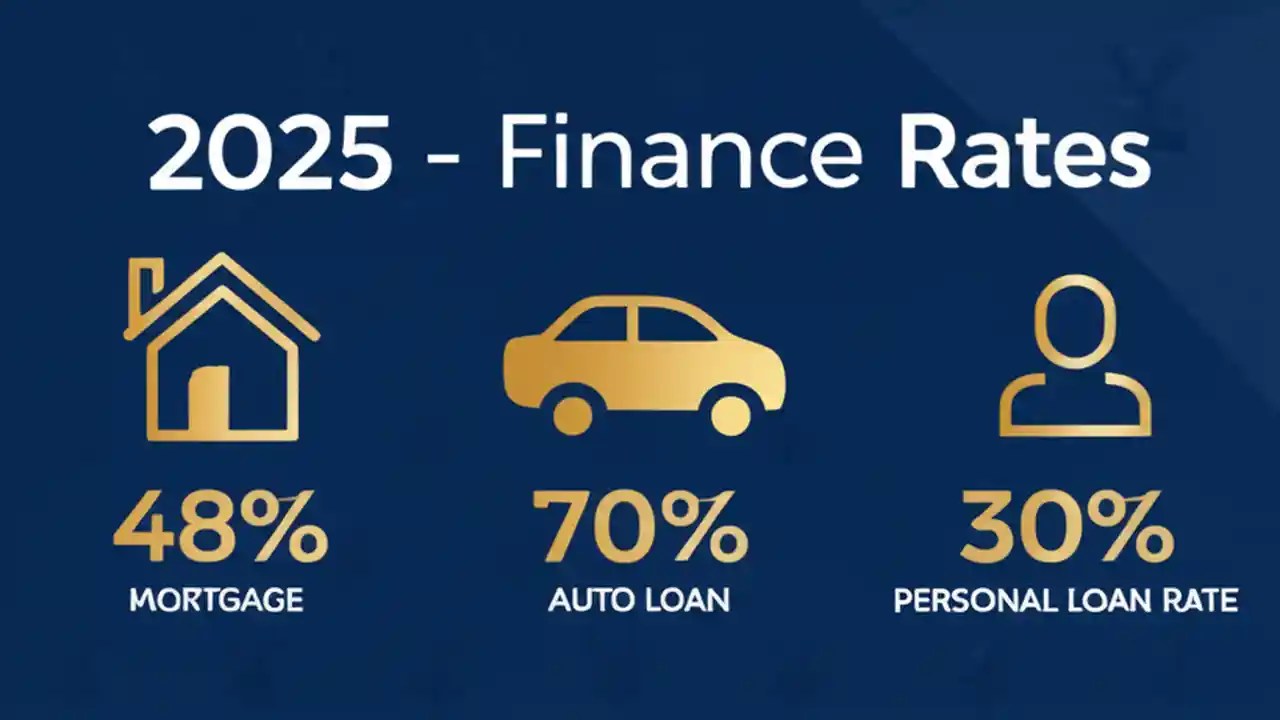 2025 - Finance Rates

48%
MORTGAGE

70%
AUTO LOAN

30%
PERSONAL LOAN RATE