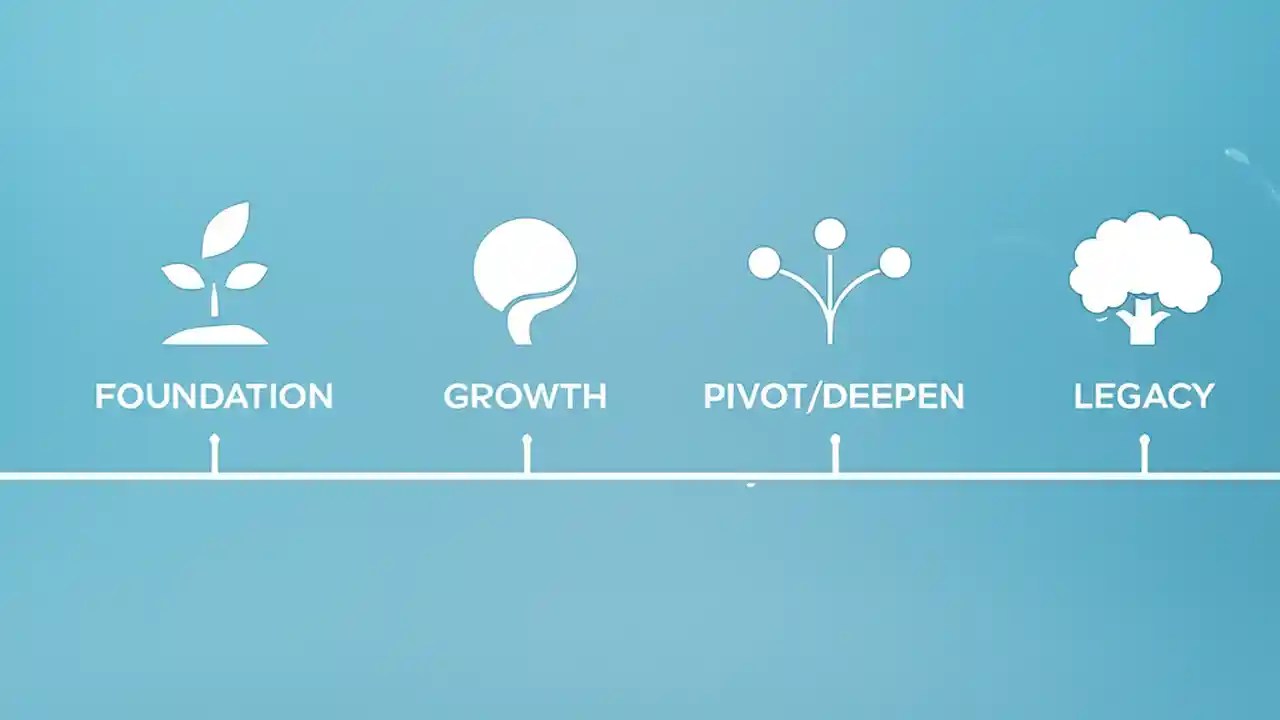 FOUNDATION

GROWTH

PIVOT/DEEPEN

LEGACY