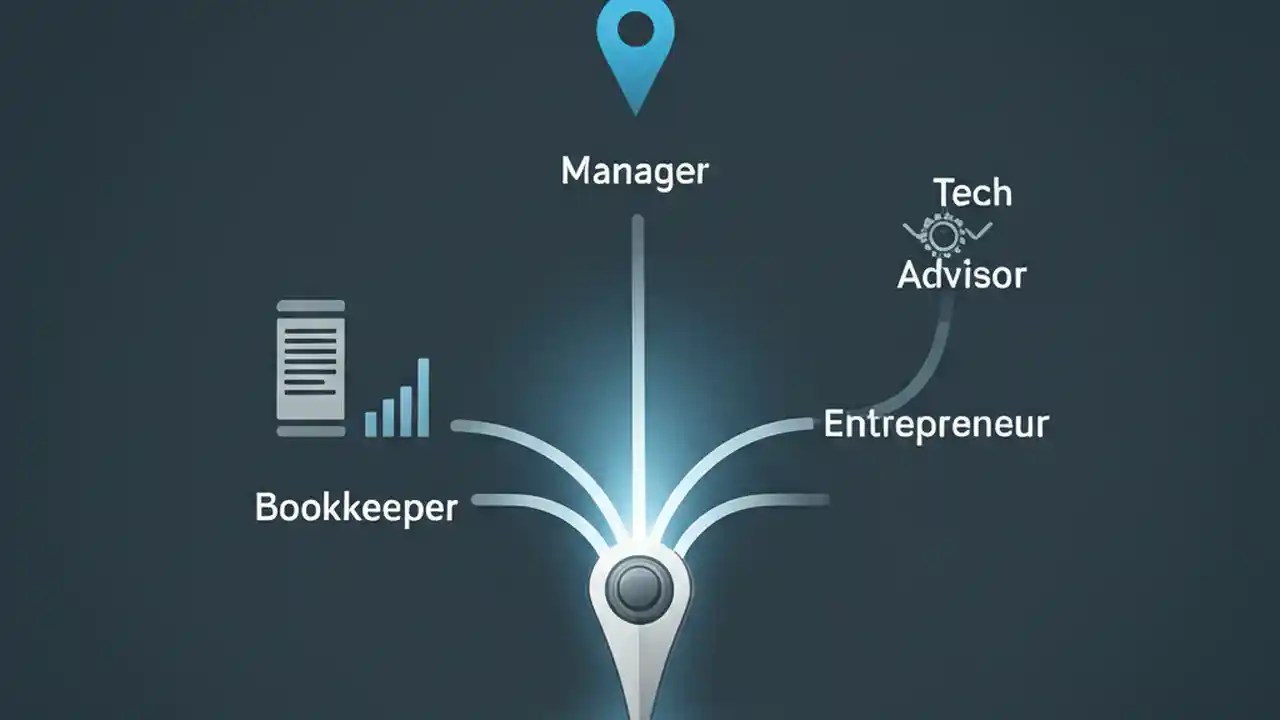 Manager

Tech
Advisor

Entrepreneur

Bookkeeper