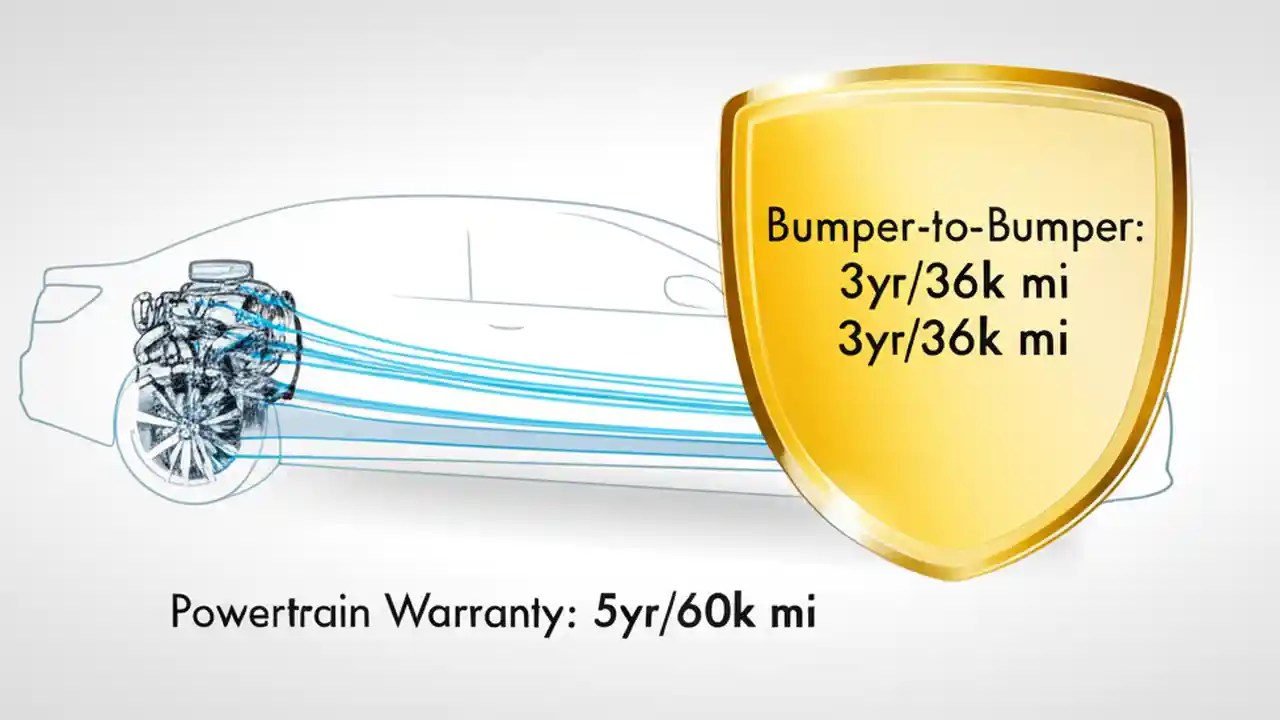 Bumper-to-Bumper:
3yr/36k mi
3yr/36k mi

Powertrain Warranty: 5yr/60k mi