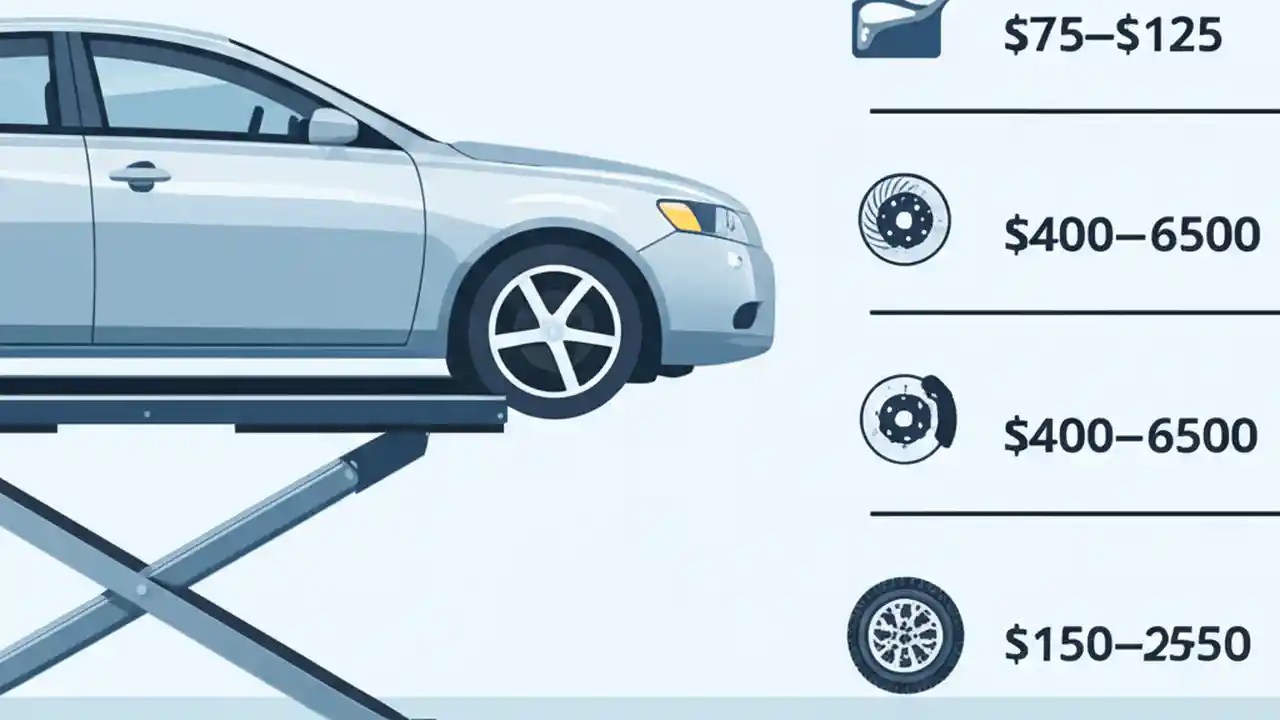 \$75–\$125

\$400–6500

\$400–6500

\$150–2550