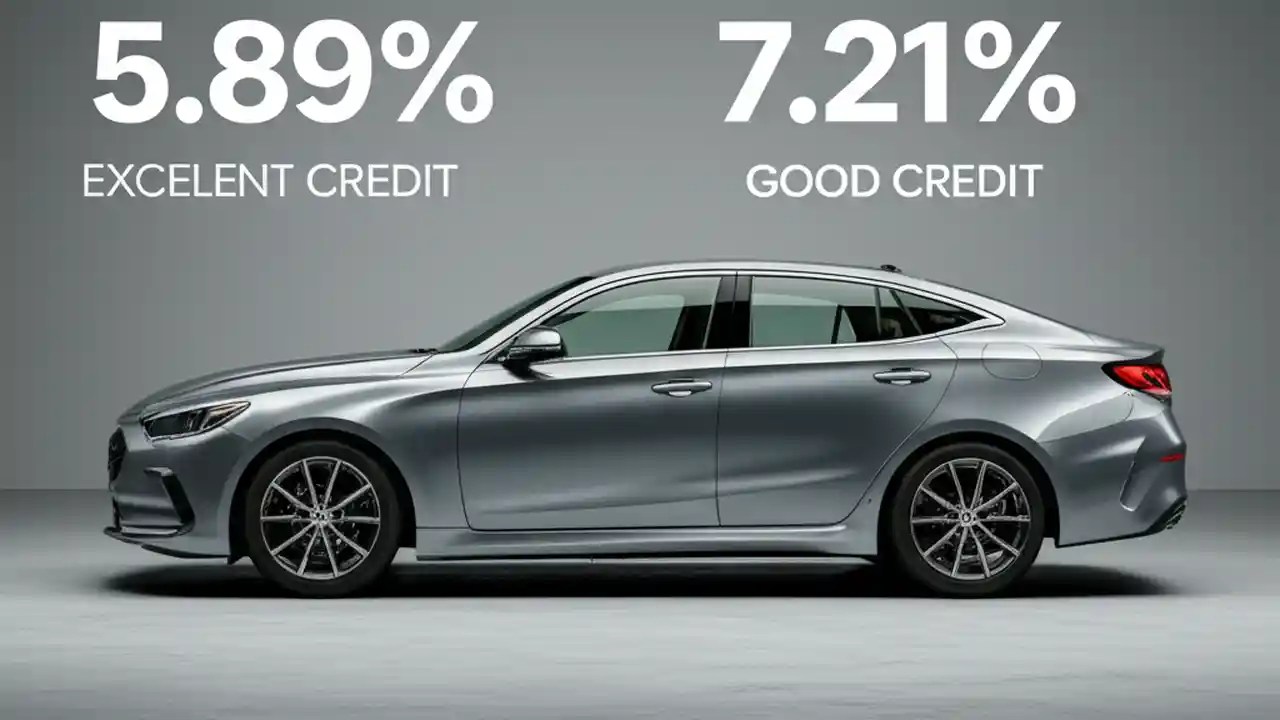 5.89%
EXCELENT CREDIT

7.21%
GOOD CREDIT