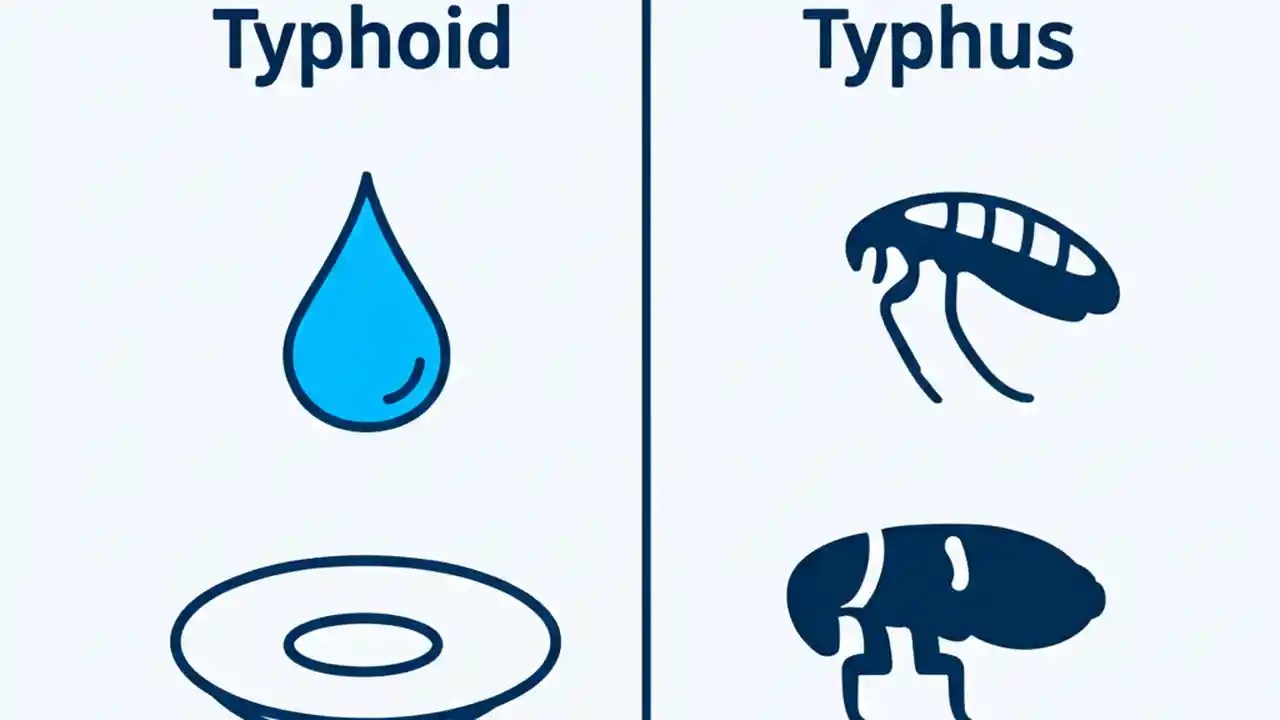 Typhoid

Typhus