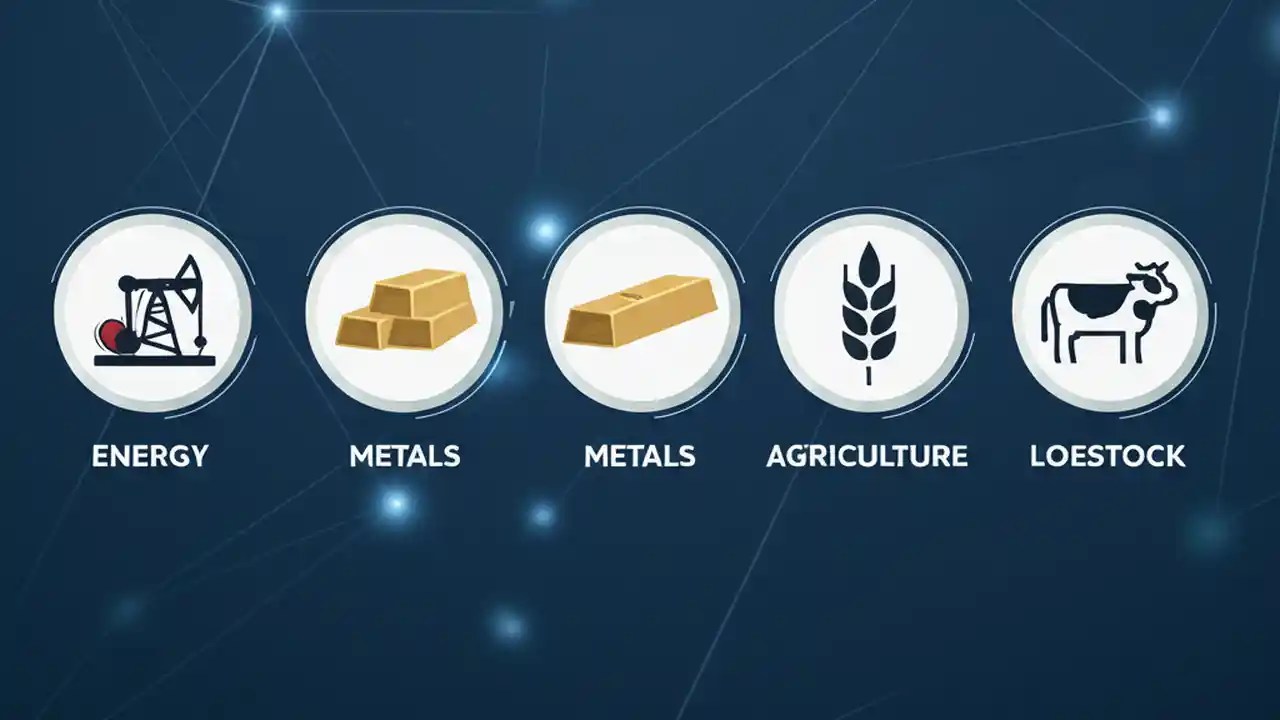 ENERGY

METALS

METALS

AGRICULTURE

LOESTOCK