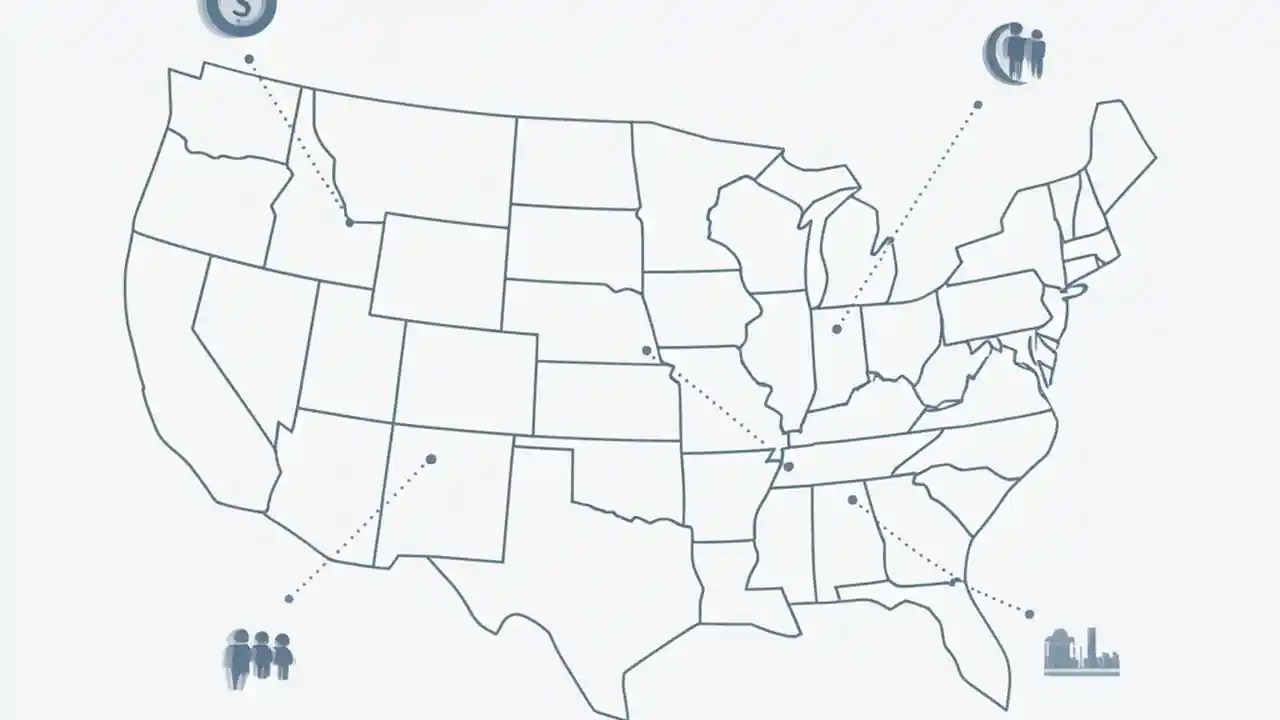 $