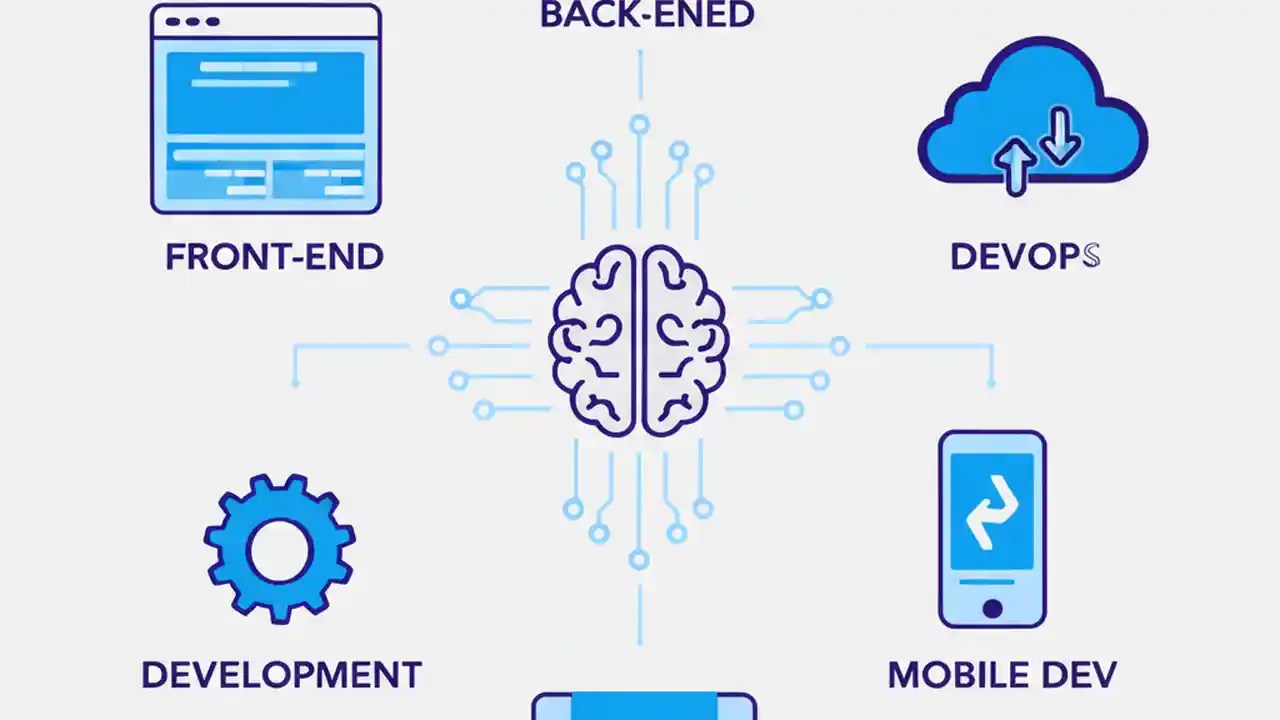 BACK-ENED

FRONT-END

DEVOPS

DEVELOPMENT

MOBILE DEV