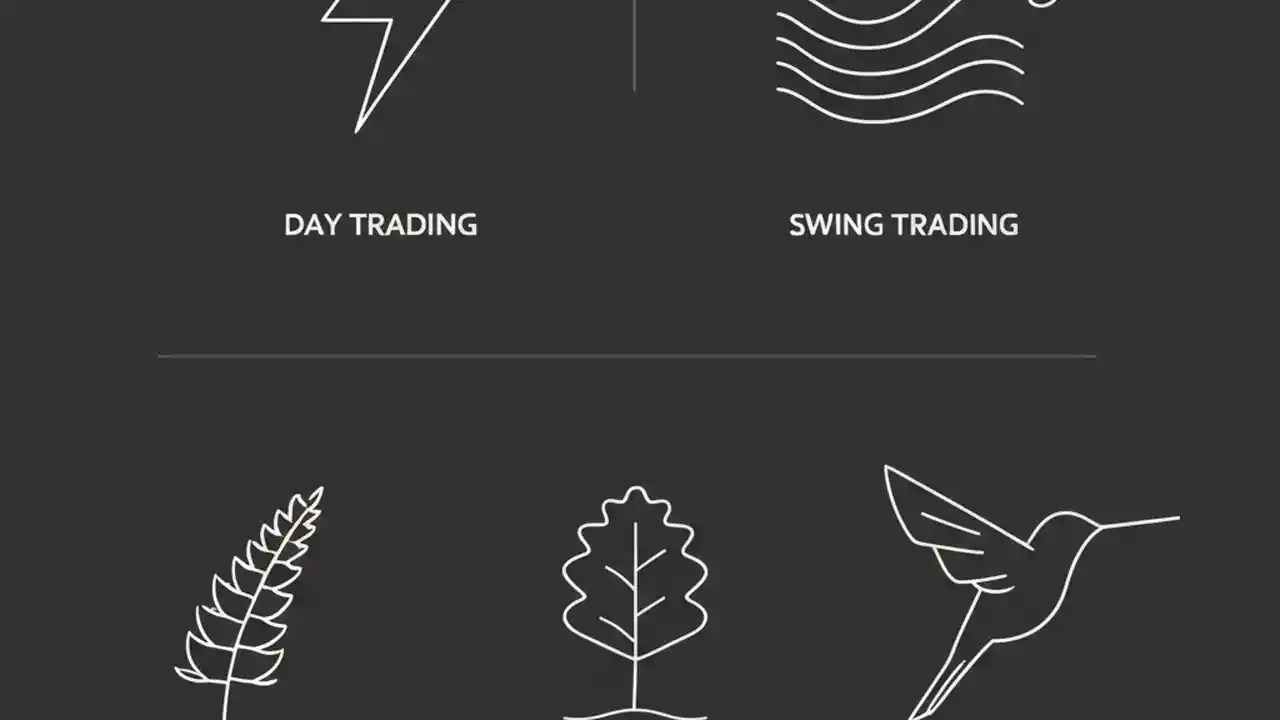 DAY TRADING

SWING TRADING