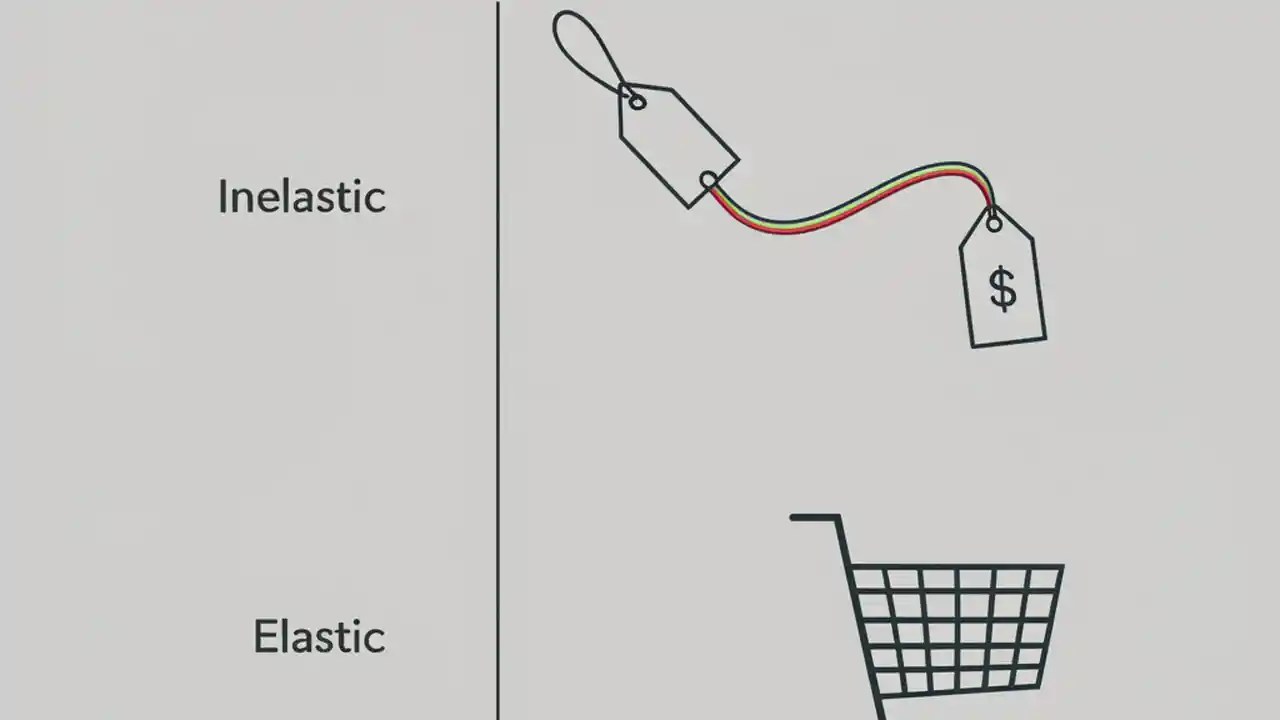 Inelastic

$

Elastic