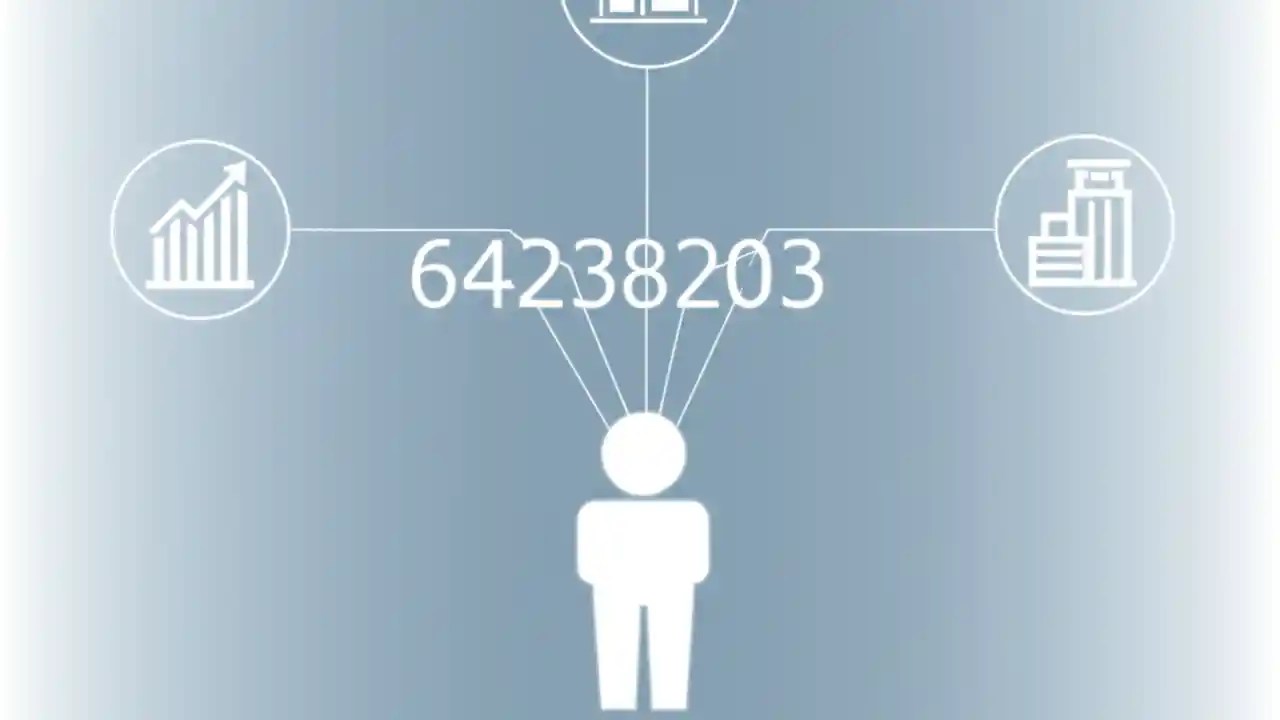 64238203