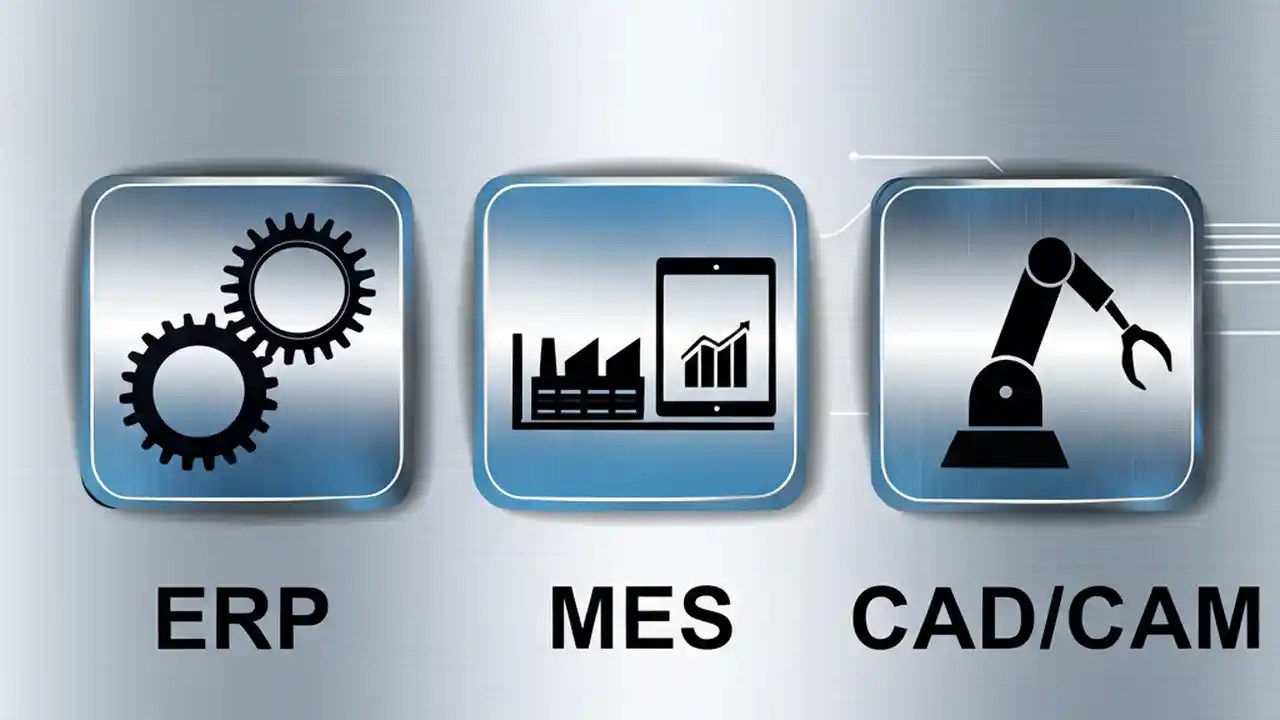 ERP MES CAD/CAM