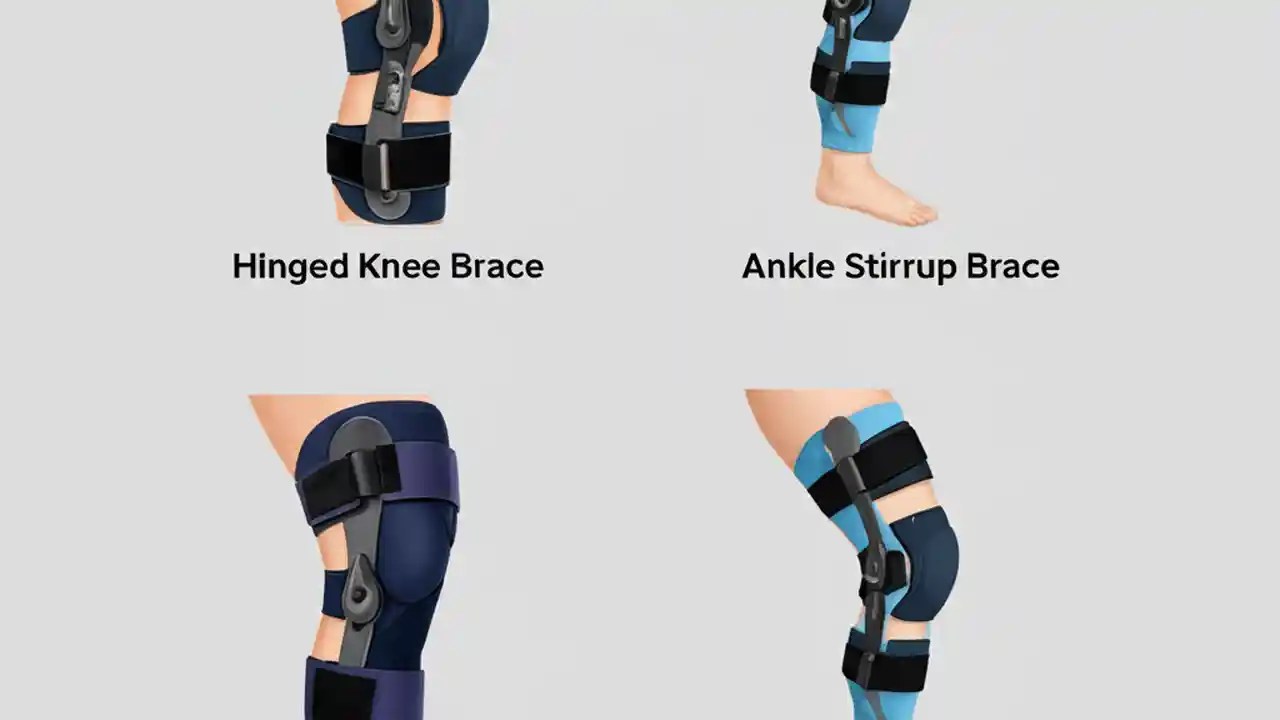 Hinged Knee Brace

Ankle Stirrup Brace