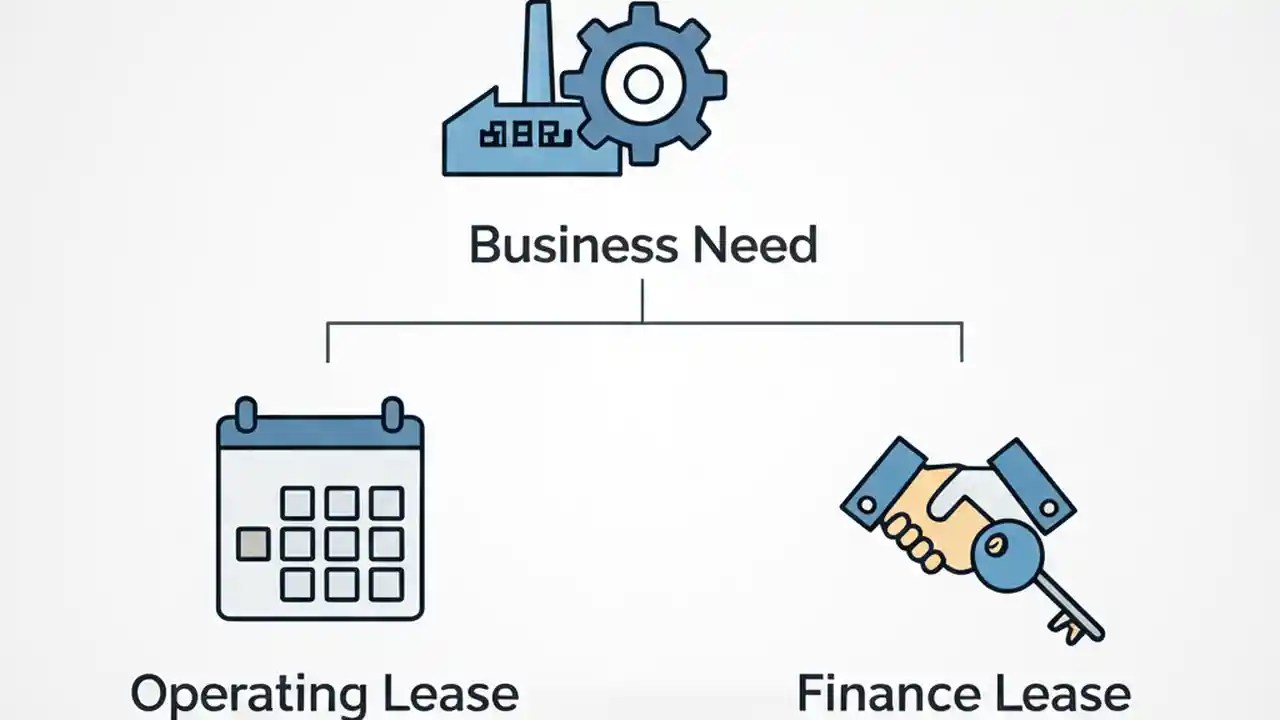 Business Need

Operating Lease

Finance Lease