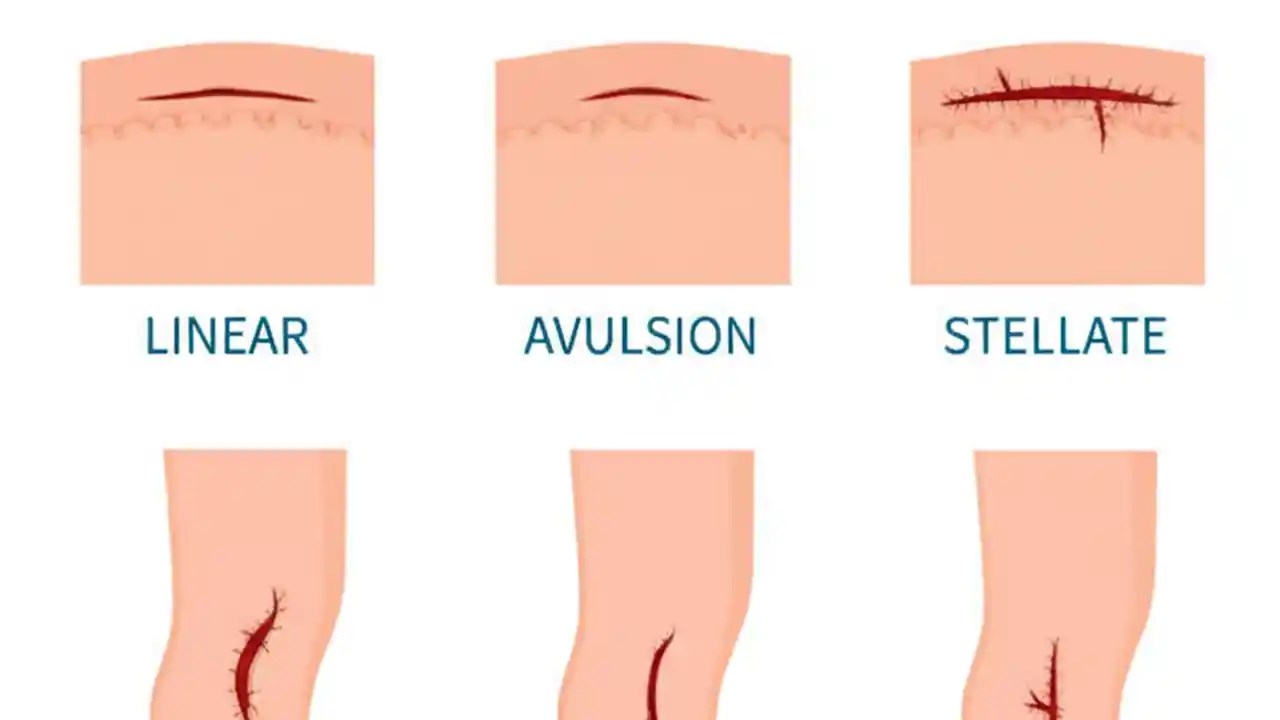 LINEAR

AVULSION

STELLATE