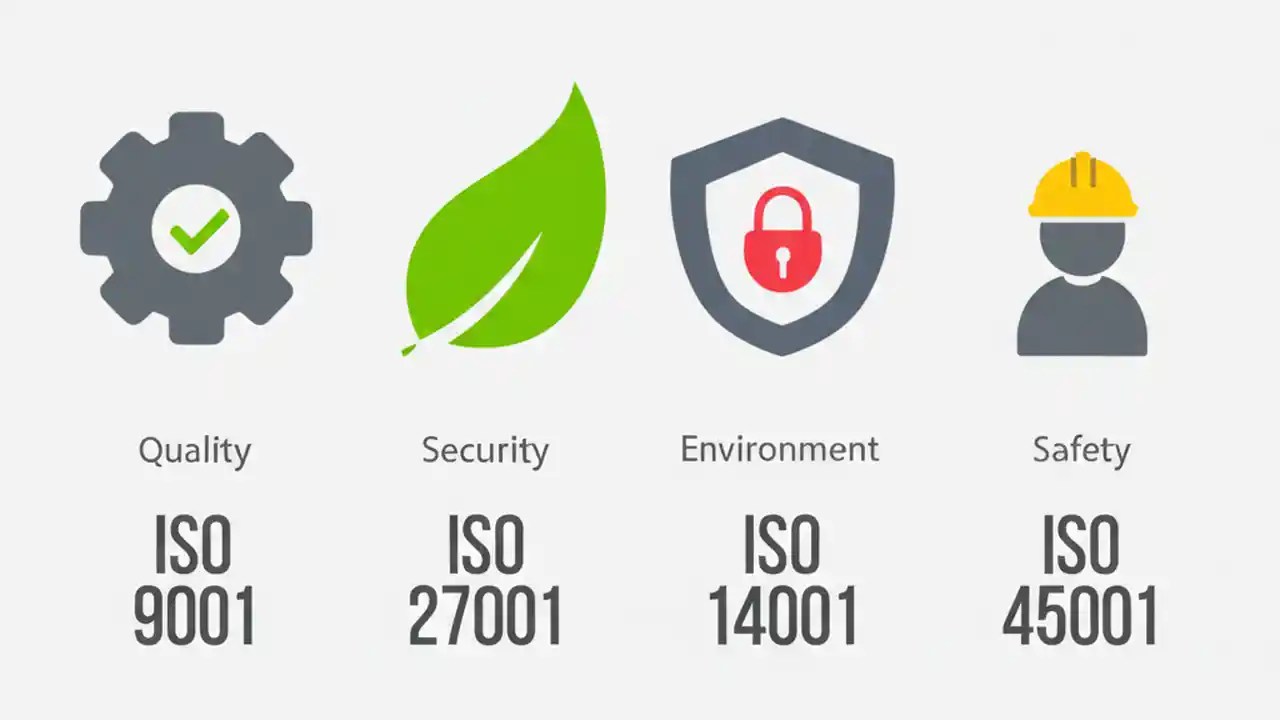 Quality

ISO 9001

Security

ISO 27001

Environment

ISO 14001

Safety

ISO 45001