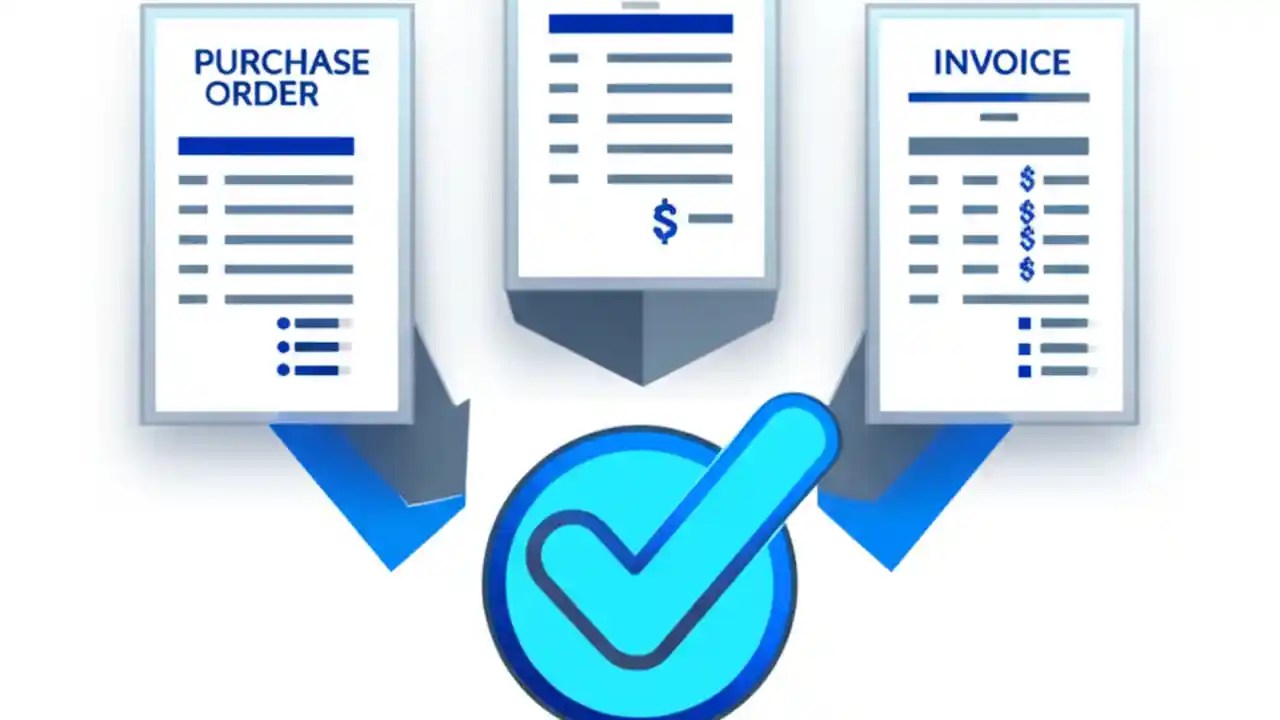 PURCHASE ORDER

$

INVOICE

$
$
$
$