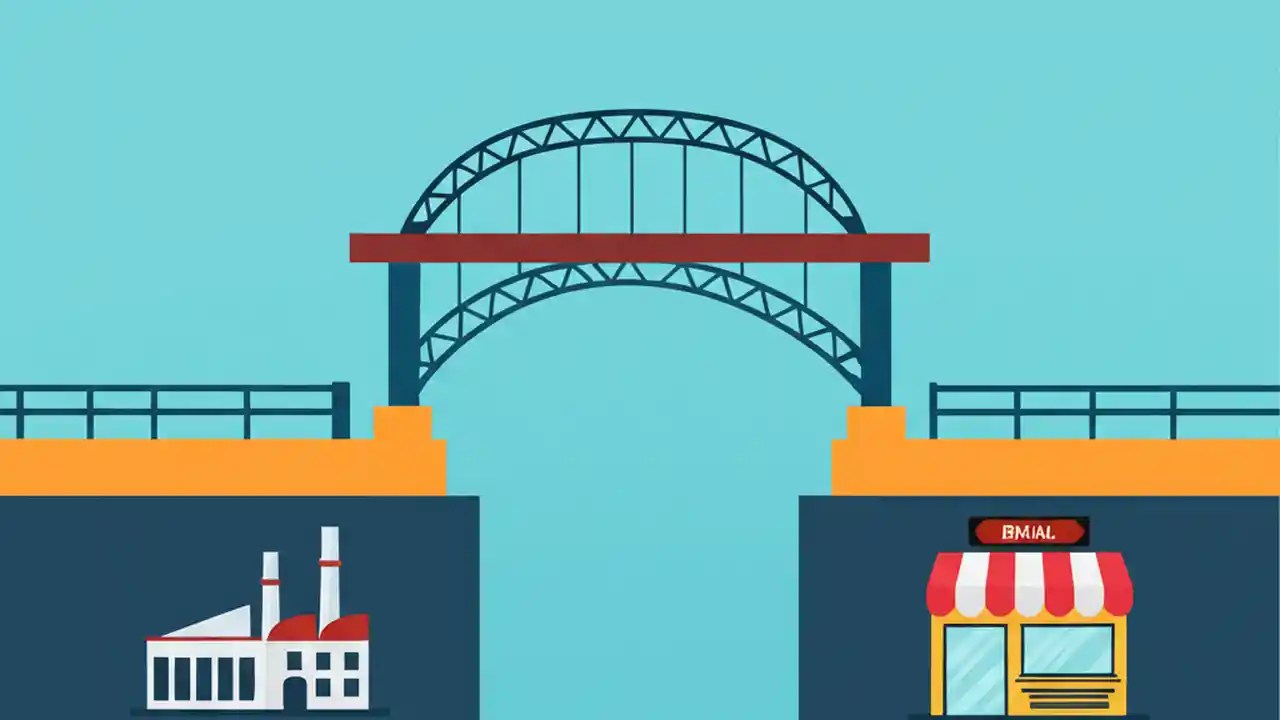 BMIAL