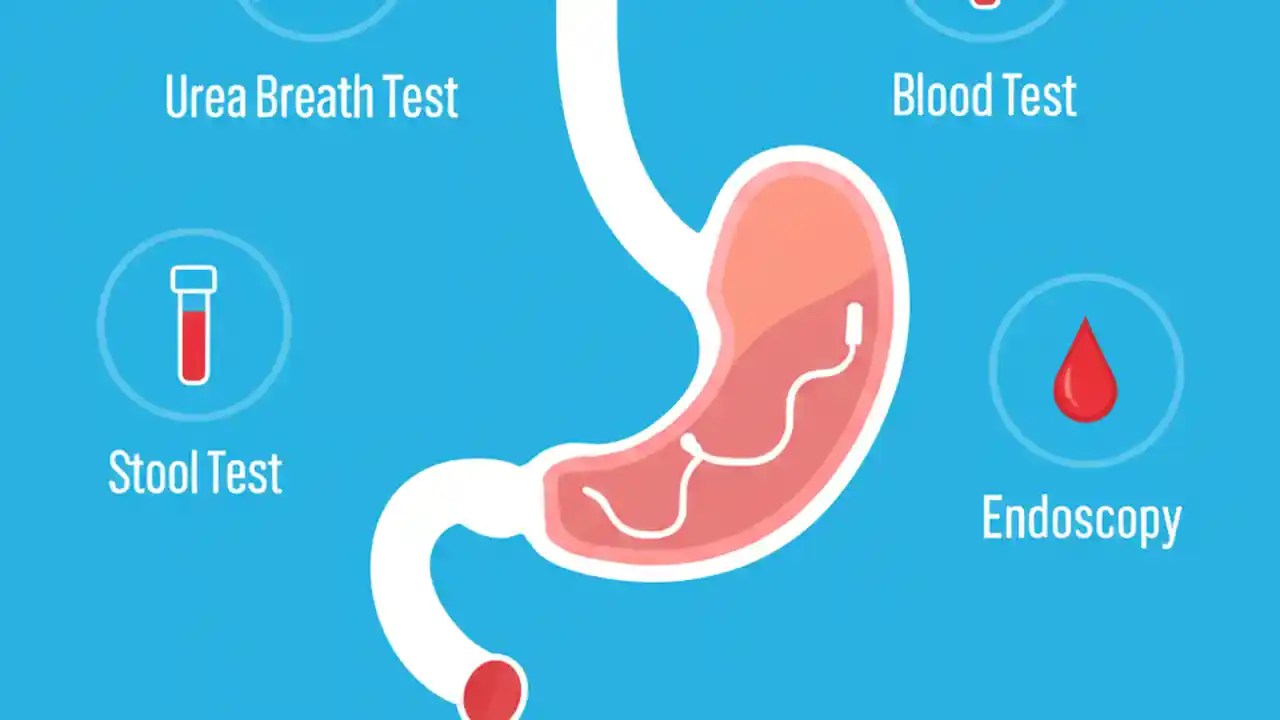 Urea Breath Test

Blood Test

Stool Test

Endoscopy