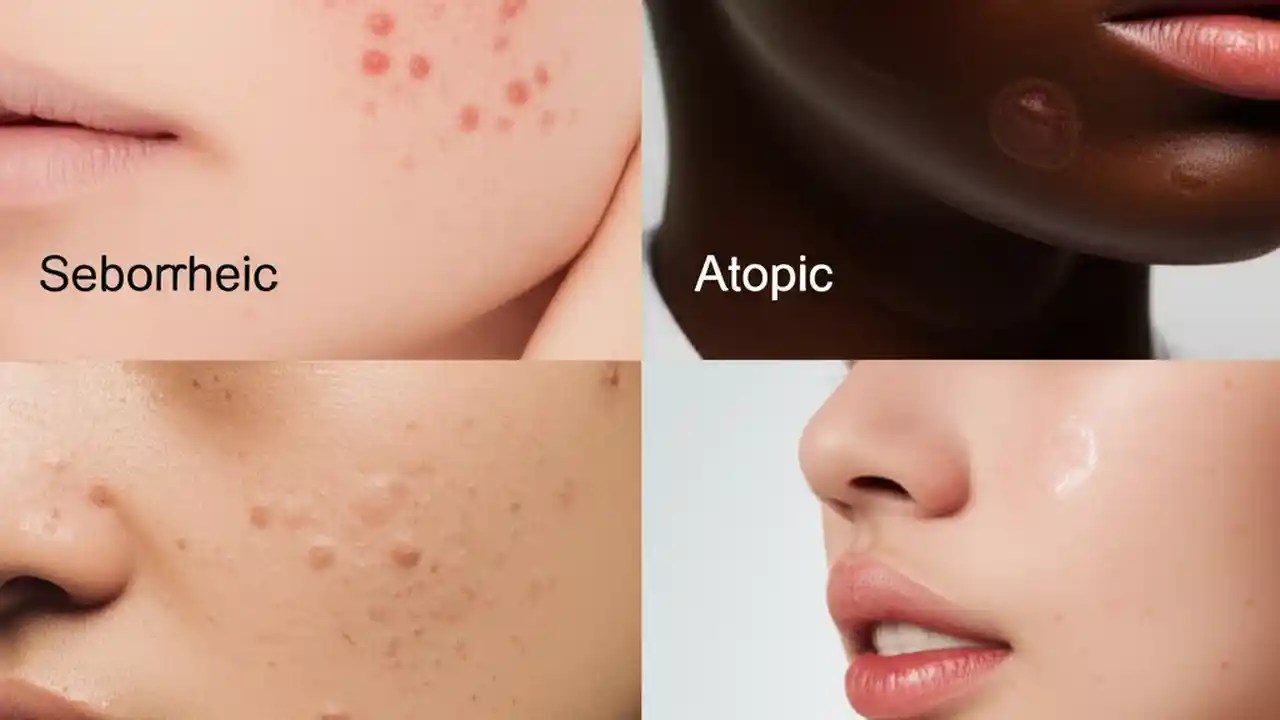 Seborrheic

Atopic